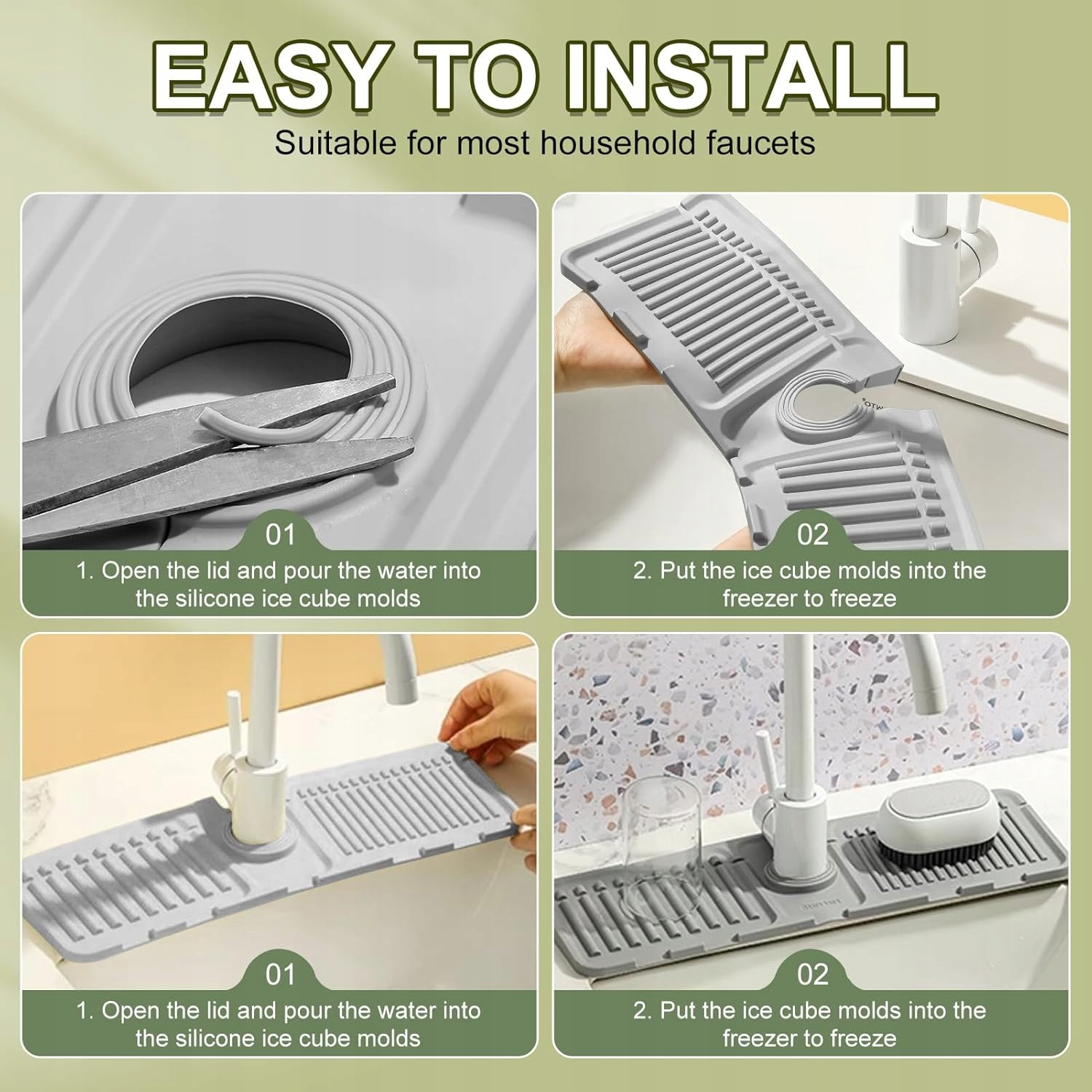 EASY TO INSTALL

Suitable for most household faucets

01

1. Open the lid and pour the water into the silicone ice cube molds

02

2. Put the ice cube molds into the freezer to freeze

01

1. Open the lid and pour the water into the silicone ice cube molds

02

2. Put the ice cube molds into the freezer to freeze