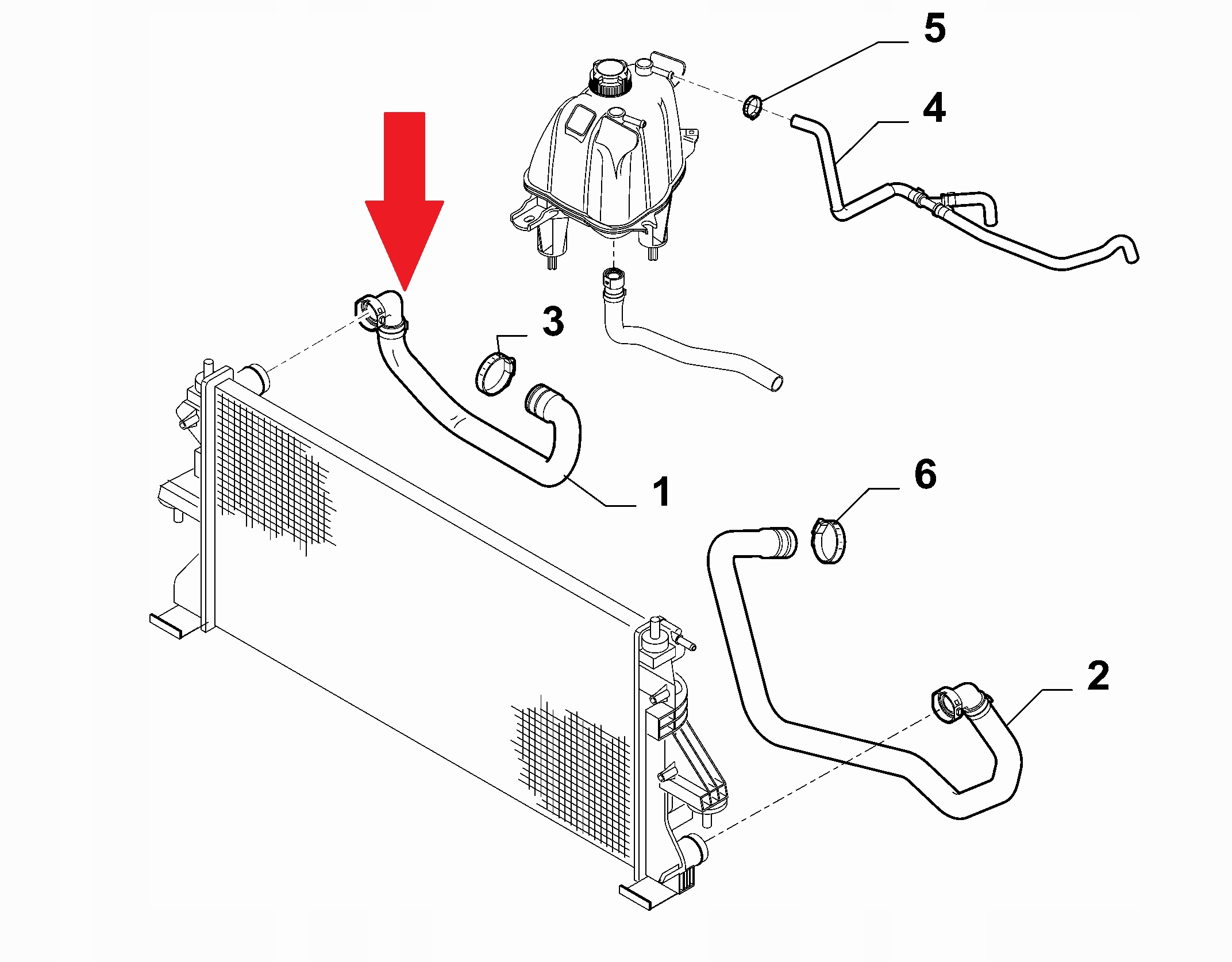 5
4
3
1
6
2