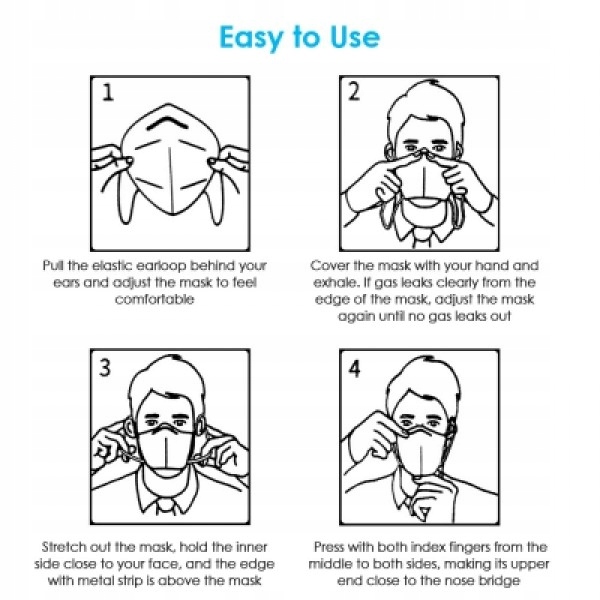 Easy to Use

1

Pull the elastic earloop behind your ears and adjust the mask to feel comfortable

2

Cover the mask with your hand and exhale. If gas leaks clearly from the edge of the mask, adjust the mask again until no gas leaks out

3

Stretch out the mask, hold the inner side close to your face, and the edge with metal strip is above the mask

4

Press with both index fingers from the middle to both sides, making its upper end close to the nose bridge