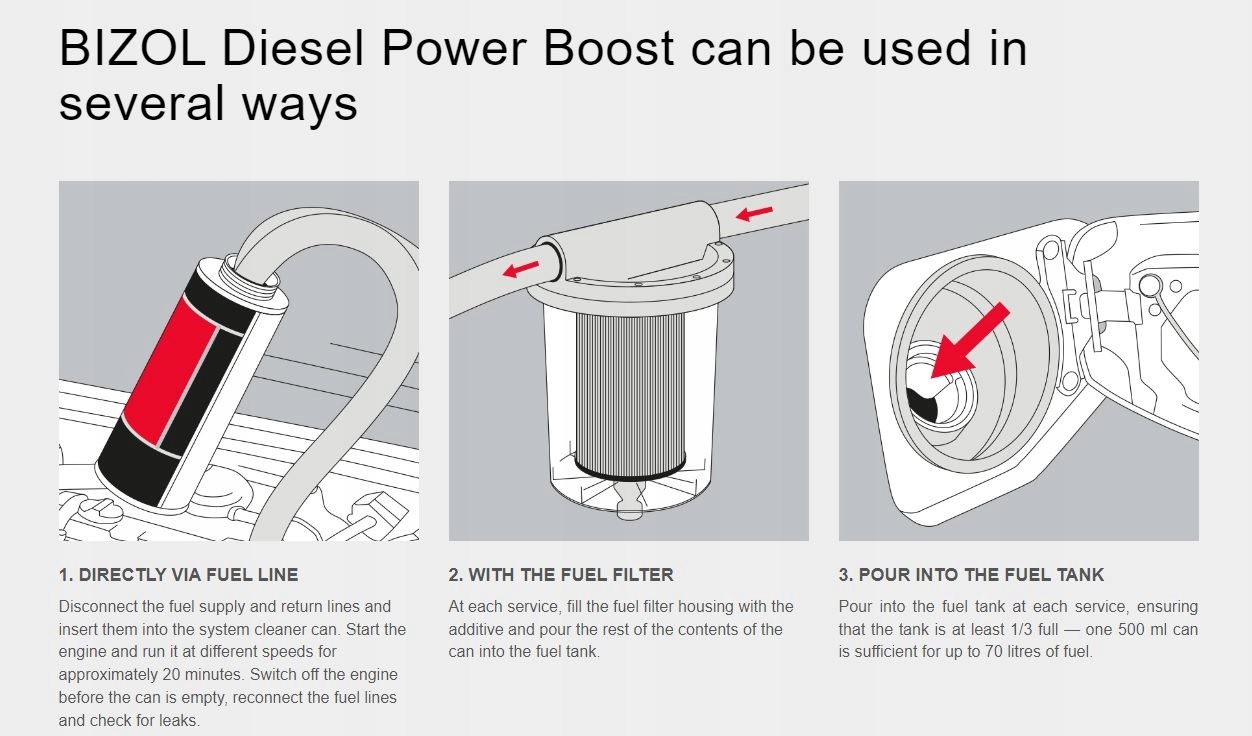 BIZOL Diesel Power Boost can be used in several ways

1. DIRECTLY VIA FUEL LINE

Disconnect the fuel supply and return lines and insert them into the system cleaner can. Start the engine and run it at different speeds for approximately 20 minutes. Switch off the engine before the can is empty, reconnect the fuel lines and check for leaks.

2. WITH THE FUEL FILTER

At each service, fill the fuel filter housing with the additive and pour the rest of the contents of the can into the fuel tank.

3. POUR INTO THE FUEL TANK

Pour into the fuel tank at each service, ensuring that the tank is at least 1/3 full — one 500 ml can is sufficient for up to 70 litres of fuel.