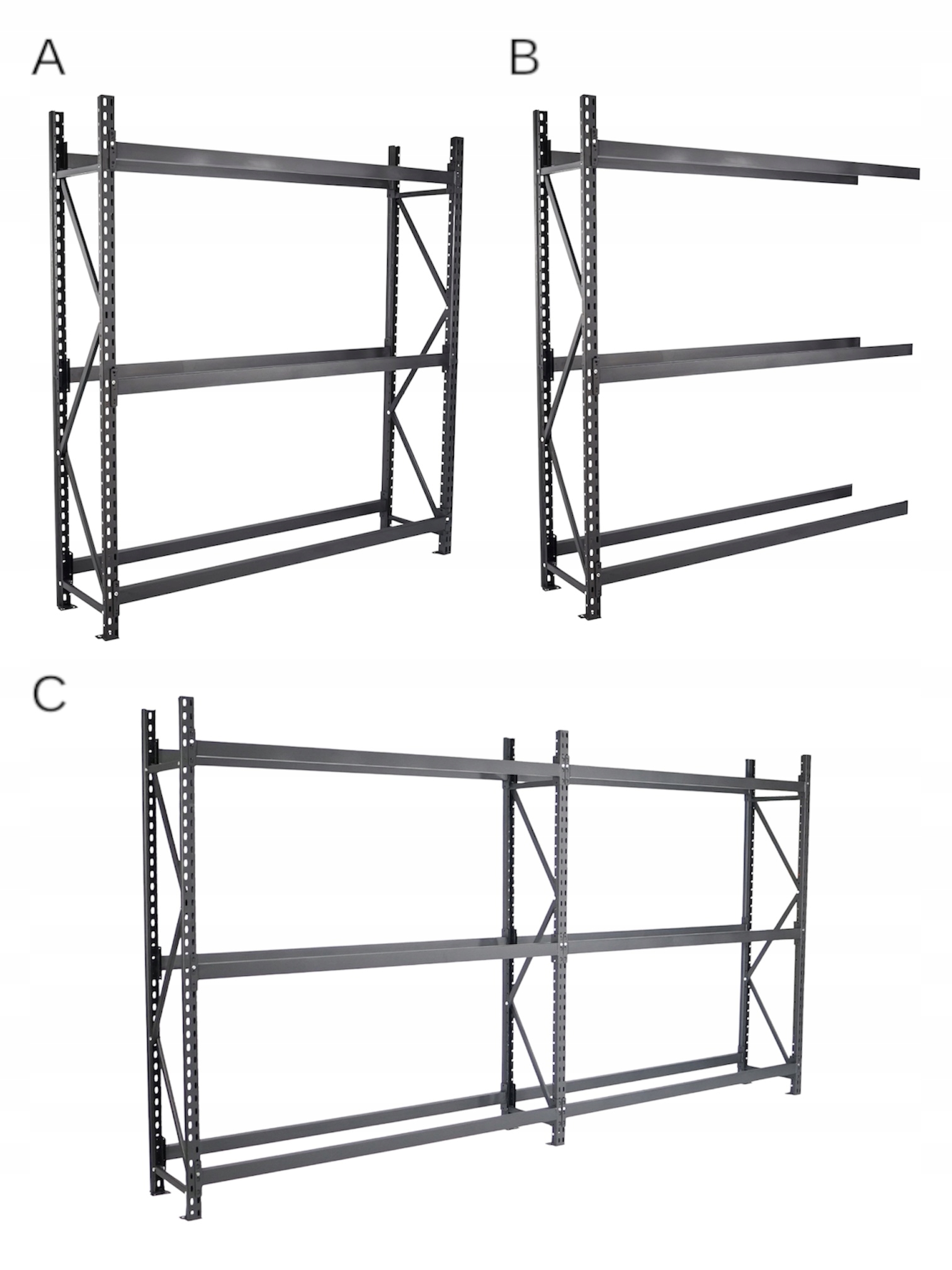 A

B

C