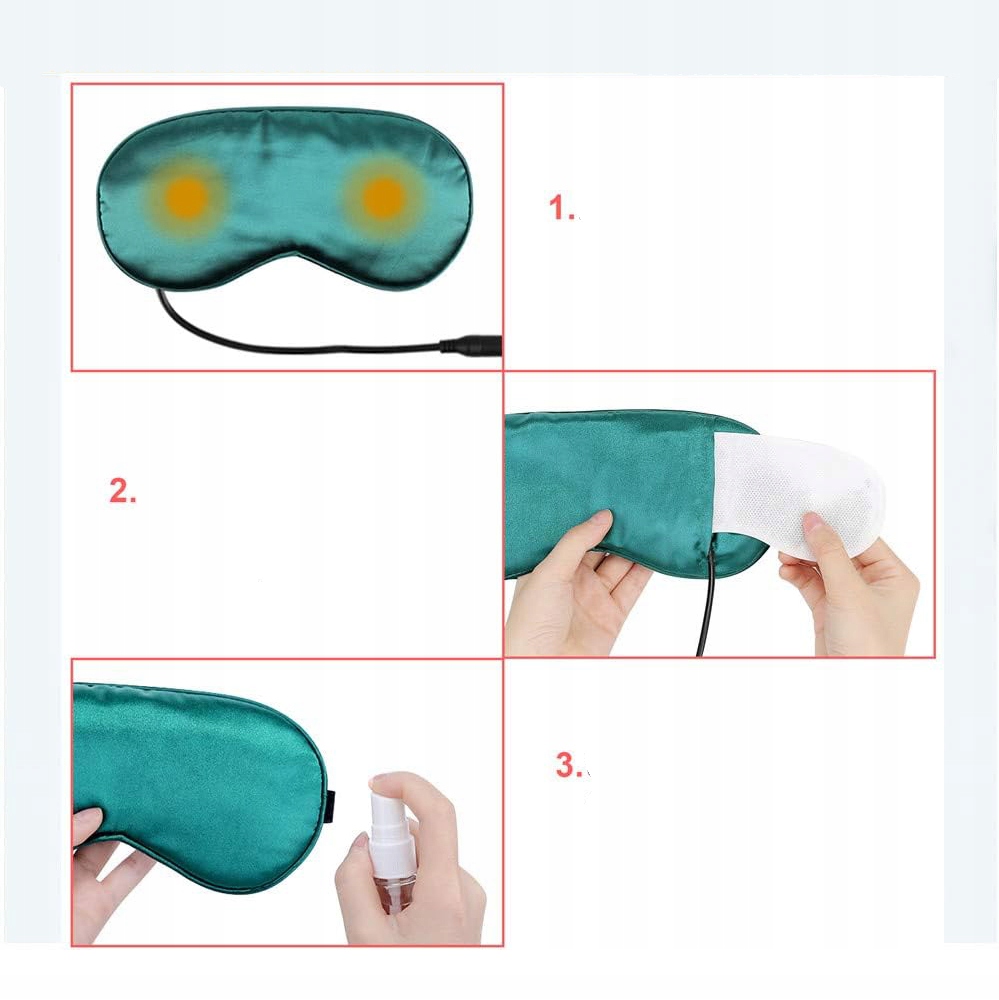 1.

2.

3.