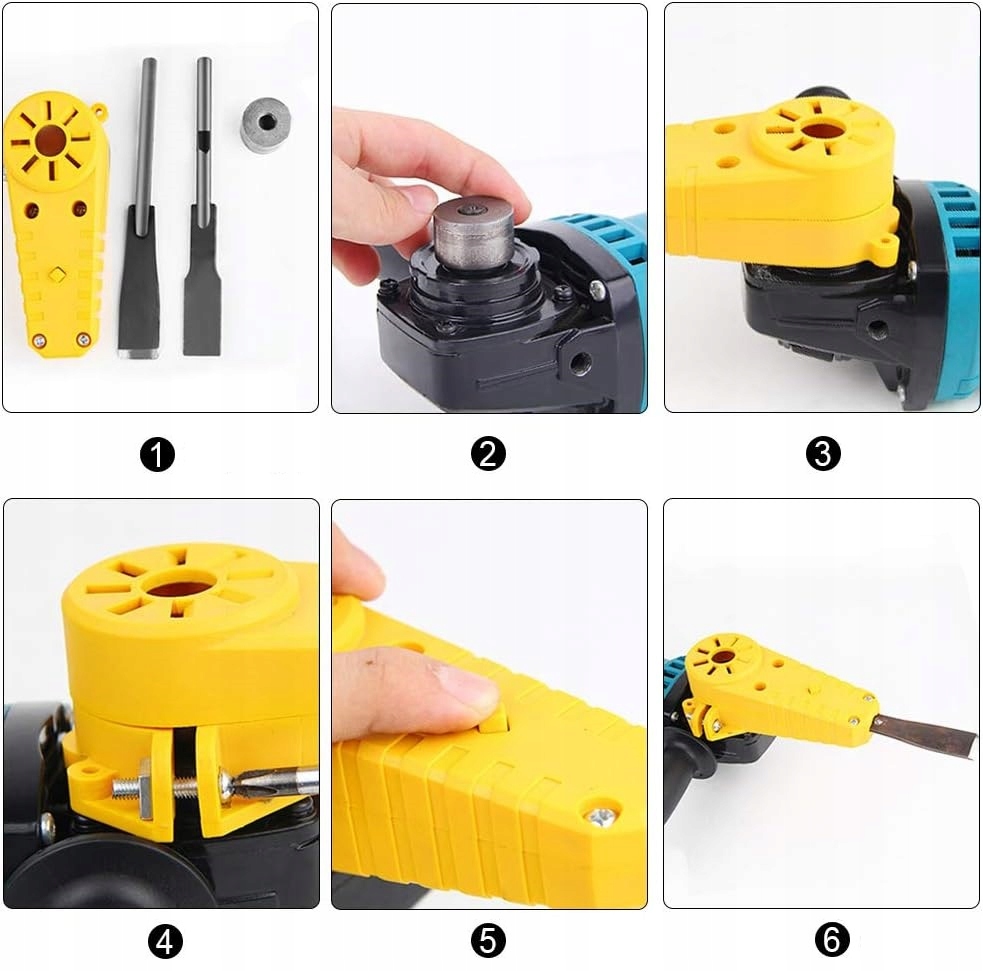 1

2

3

4

5

6