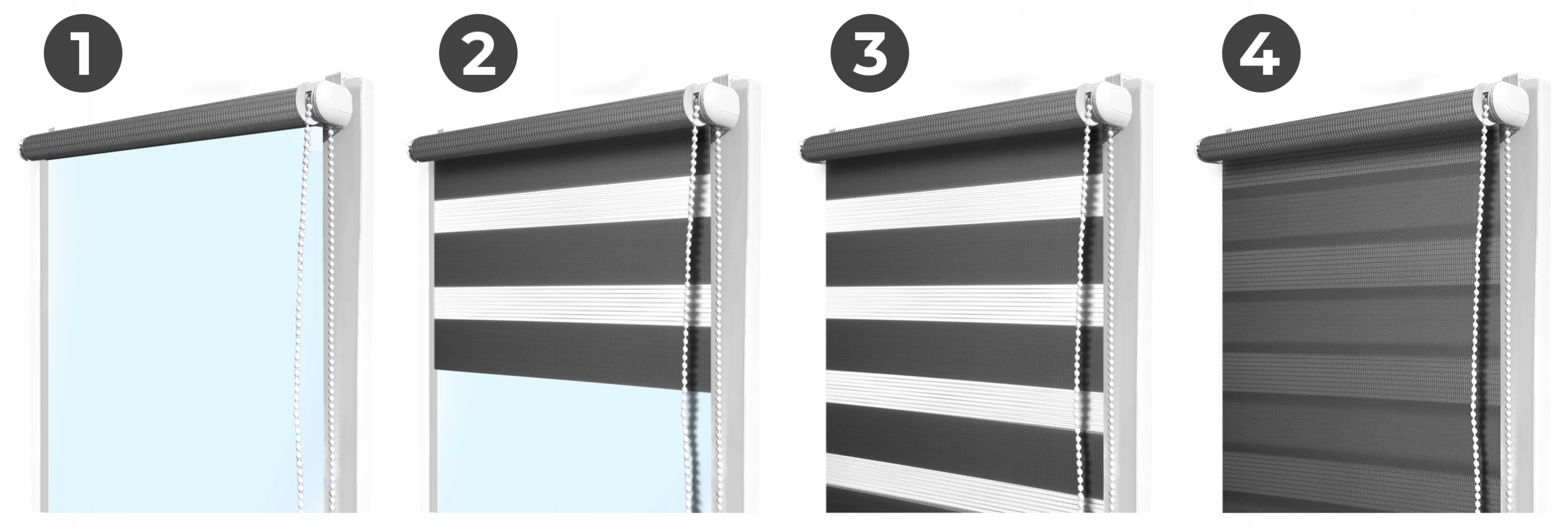 1

2

3

4