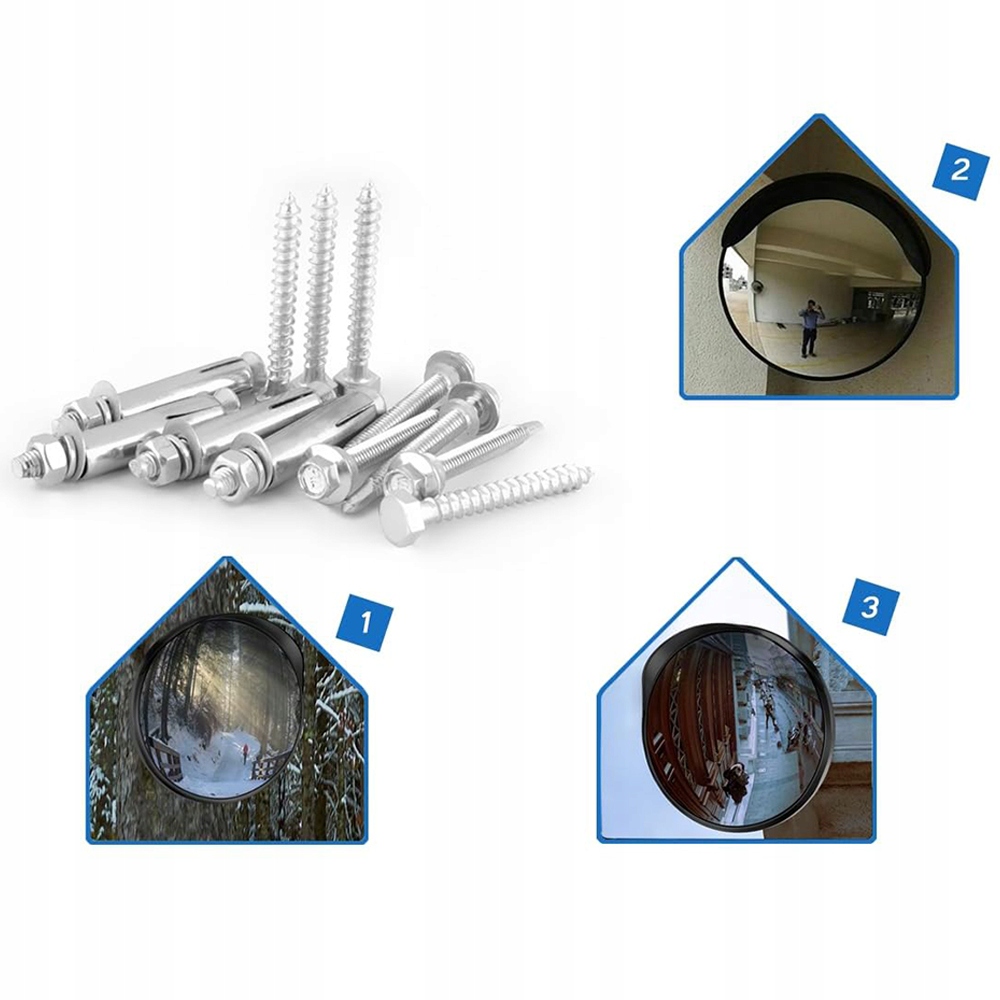 2

1

3