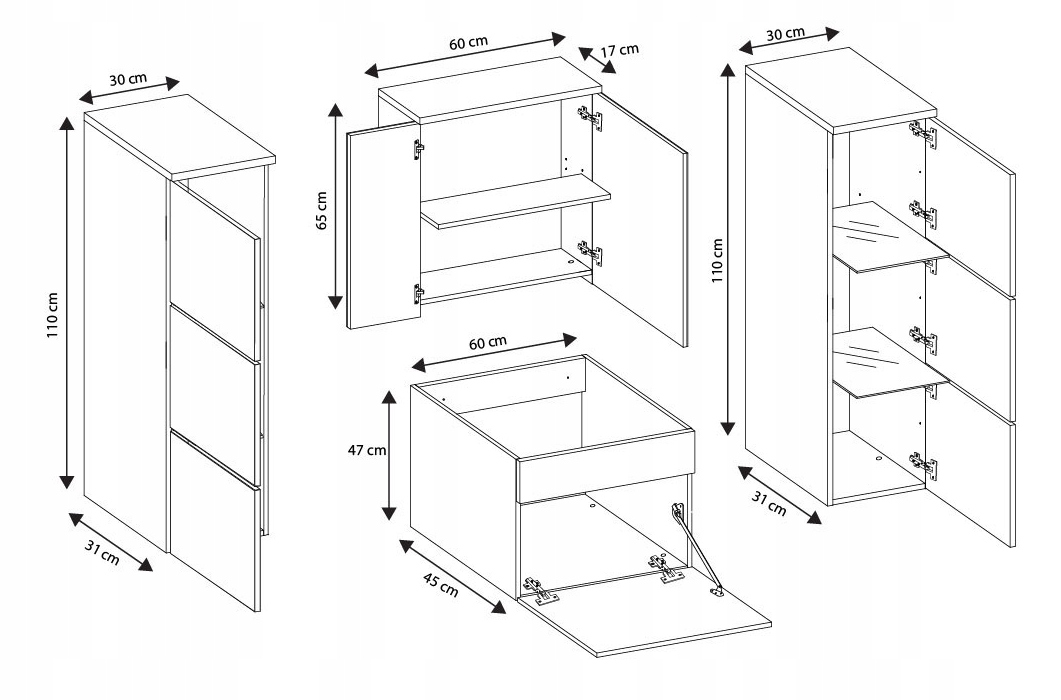 30 cm
110 cm
31 cm
60 cm
17 cm
65 cm
60 cm
47 cm
45 cm
30 cm
110 cm
31 cm