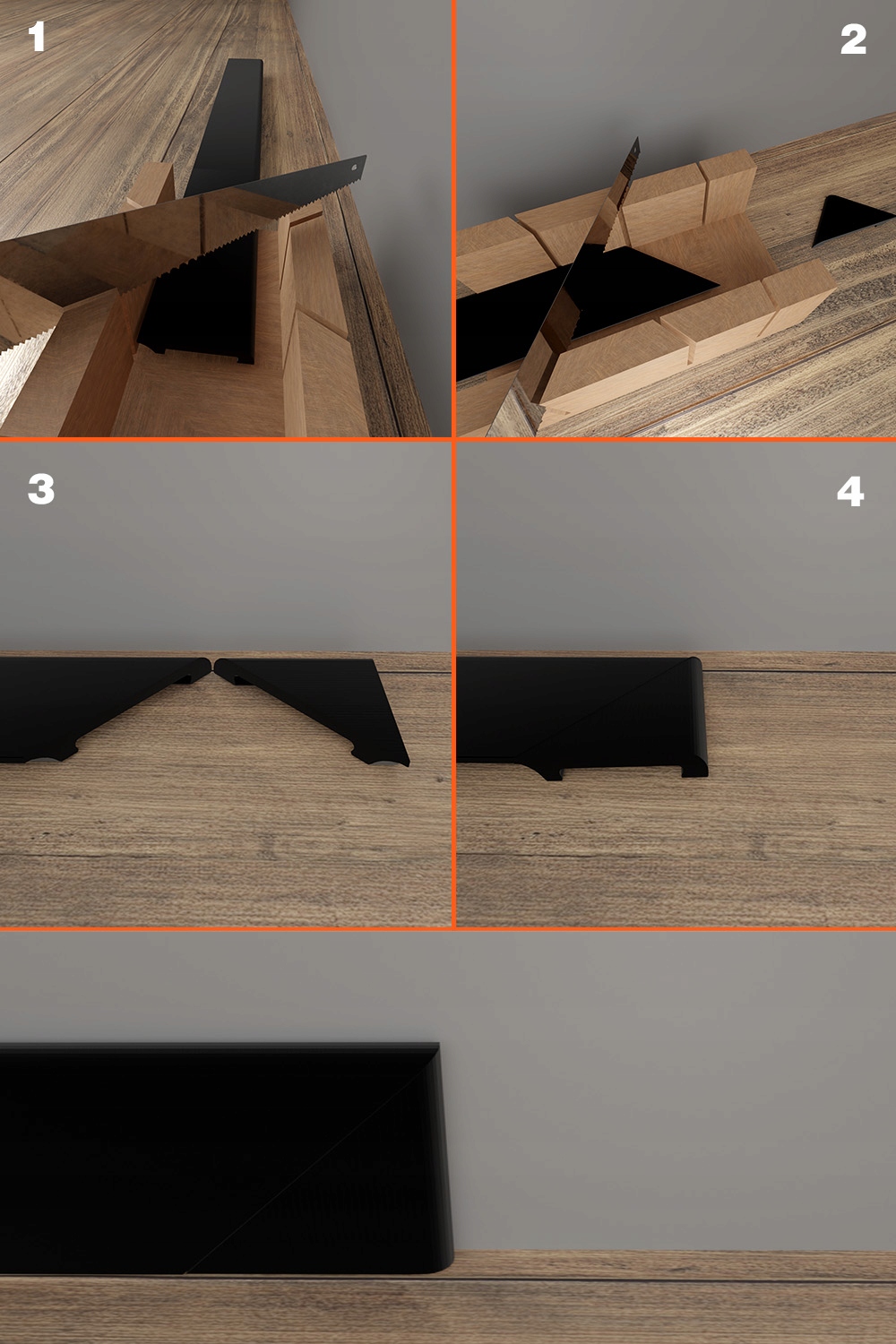 1

2

3

4