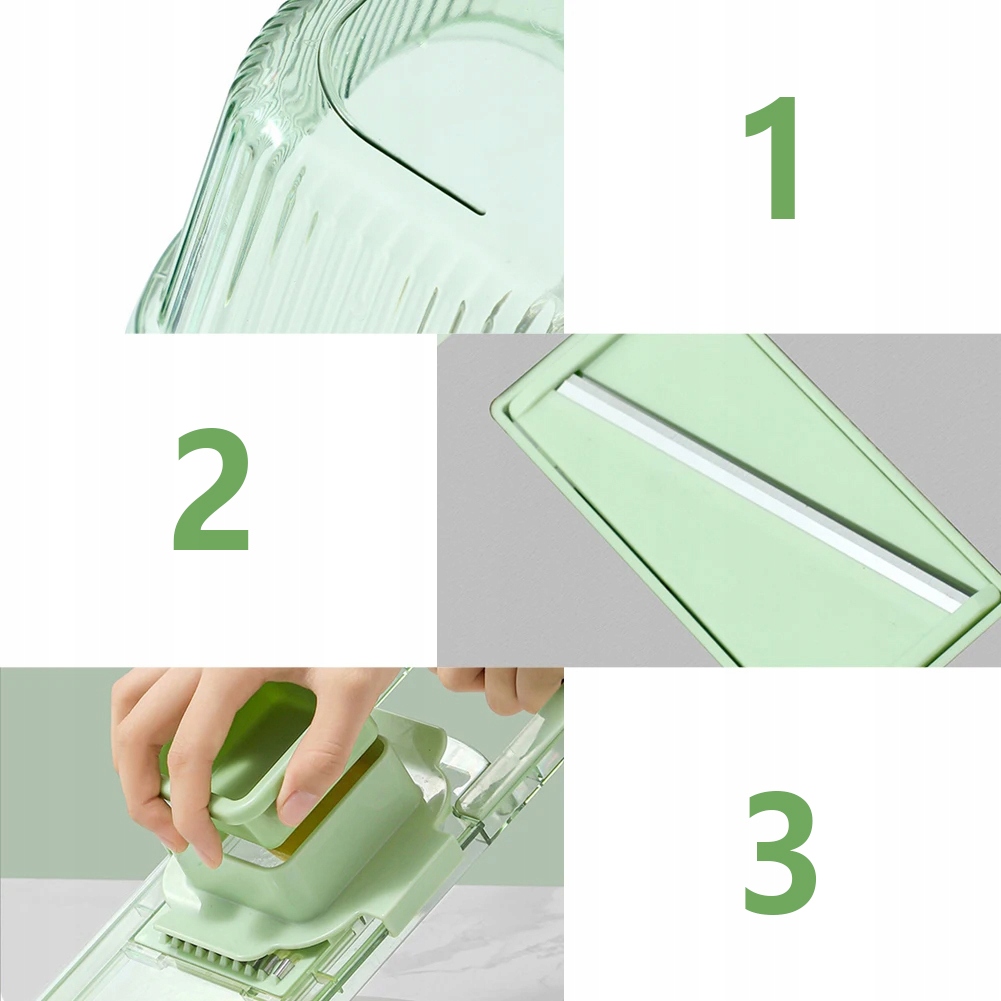 1

2

3