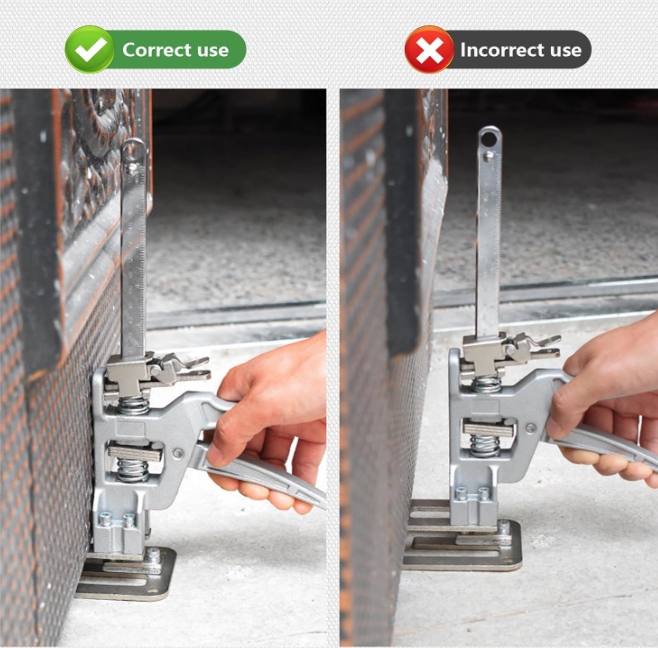 Correct use

Incorrect use