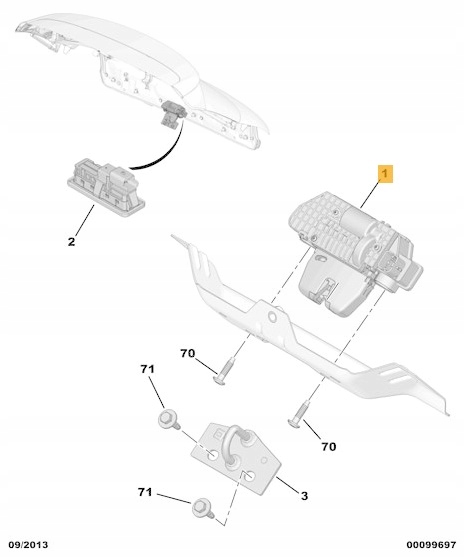 1

2

70

71

70

71

3

09/2013

00099697