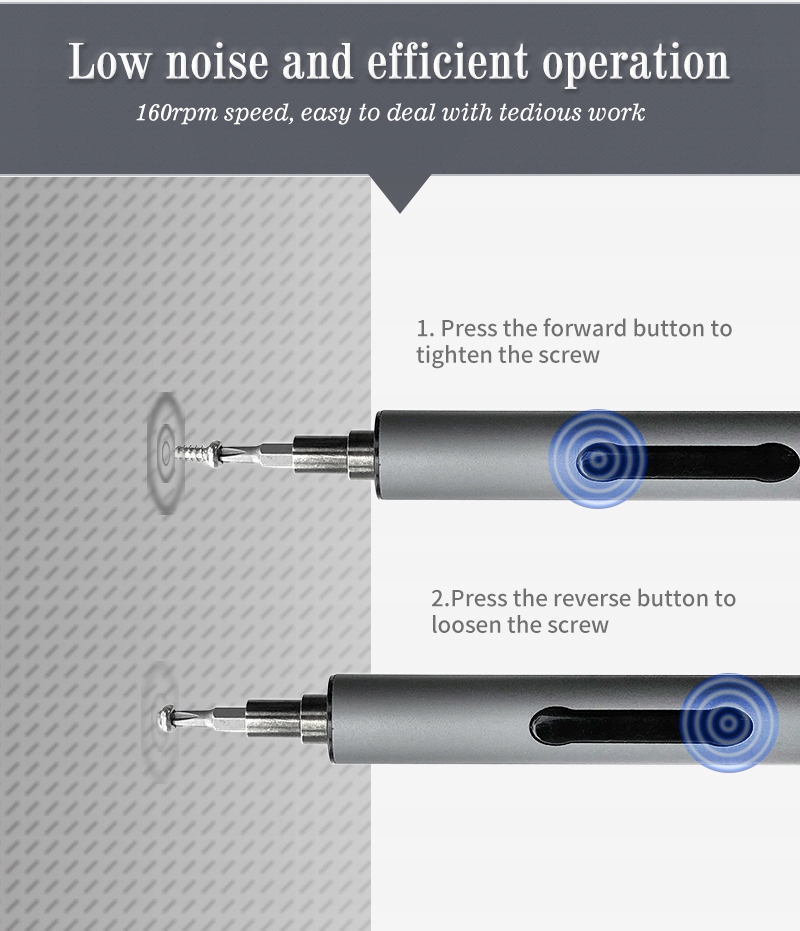 Low noise and efficient operation
160rpm speed, easy to deal with tedious work

1. Press the forward button to tighten the screw

2.Press the reverse button to loosen the screw