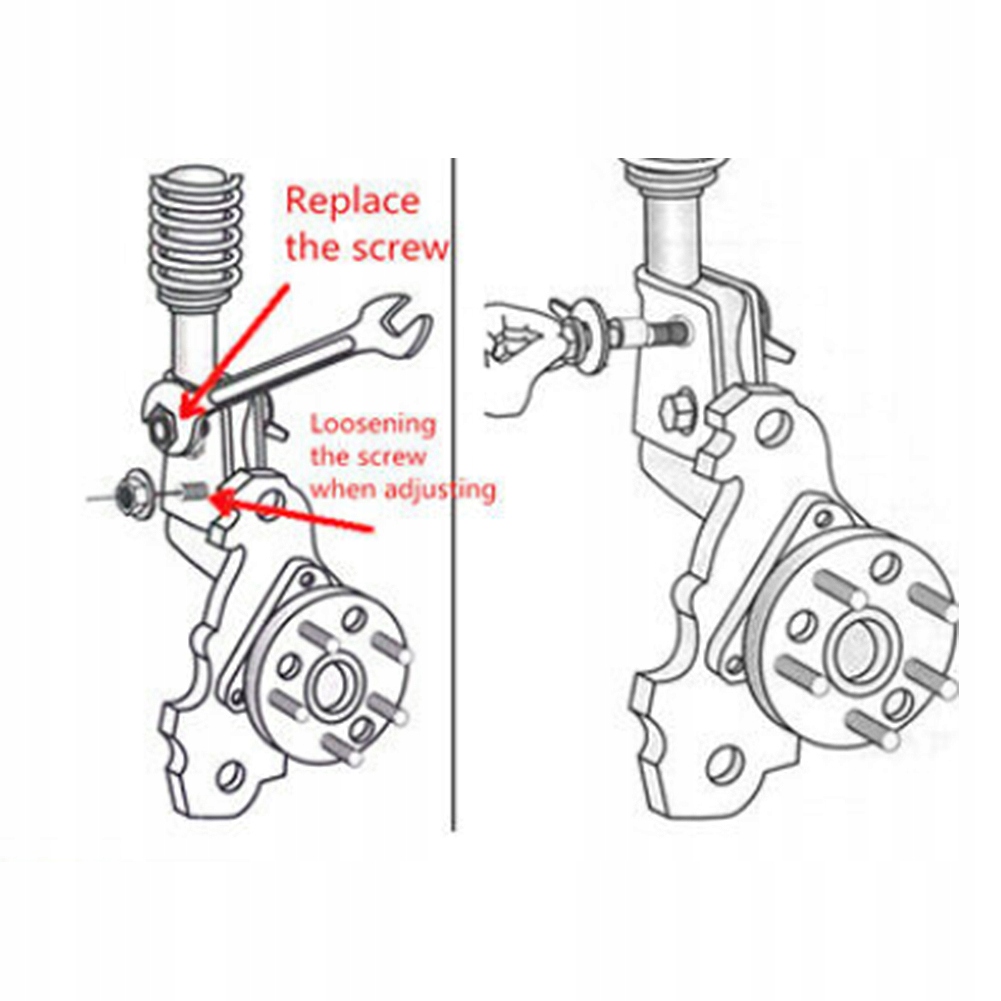 Replace the screw

Loosening the screw when adjusting