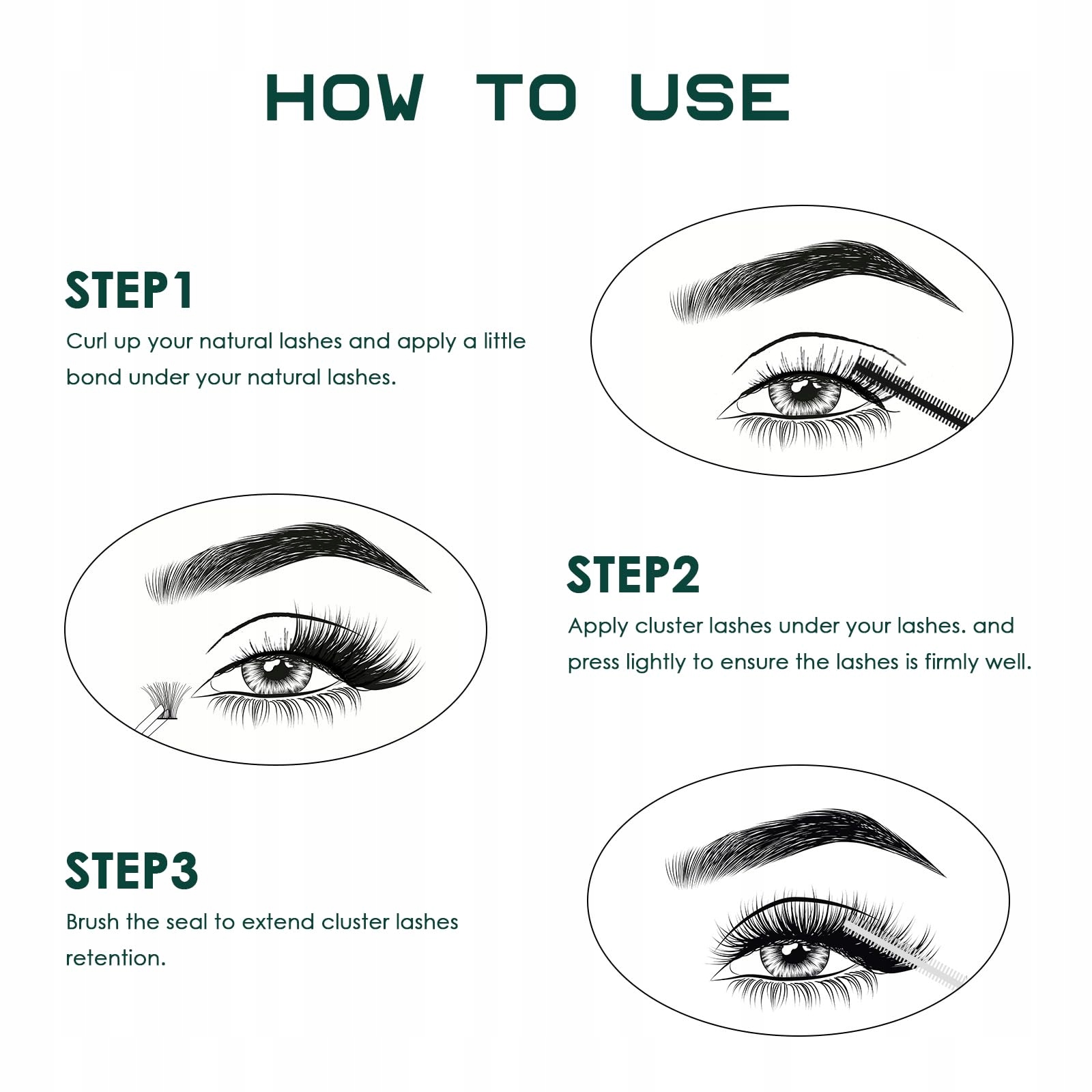 HOW TO USE

STEP1

Curl up your natural lashes and apply a little bond under your natural lashes.

STEP2

Apply cluster lashes under your lashes. and press lightly to ensure the lashes is firmly well.

STEP3

Brush the seal to extend cluster lashes retention.