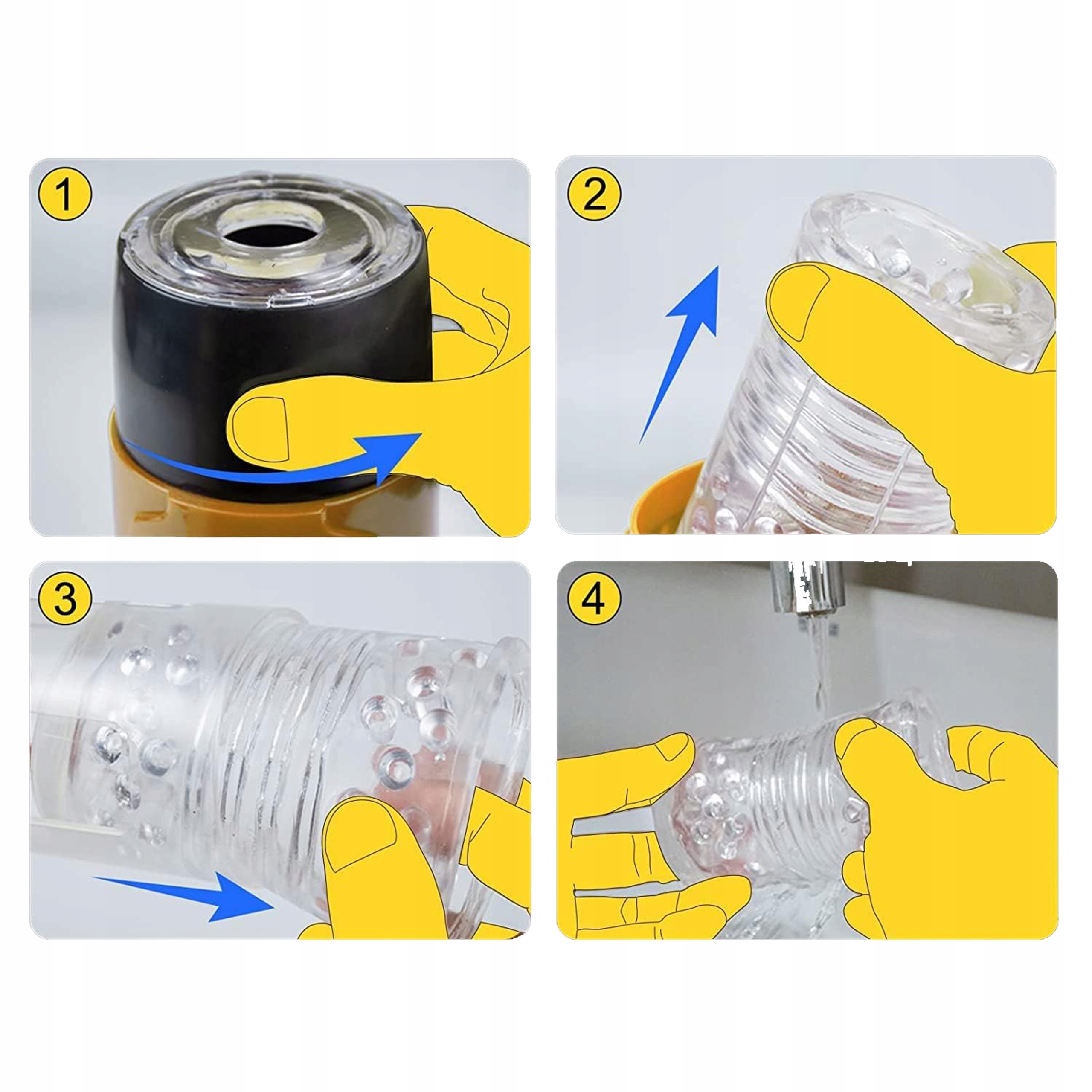 1

2

3

4