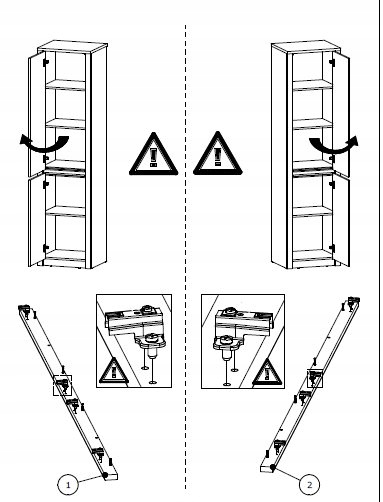 1

2