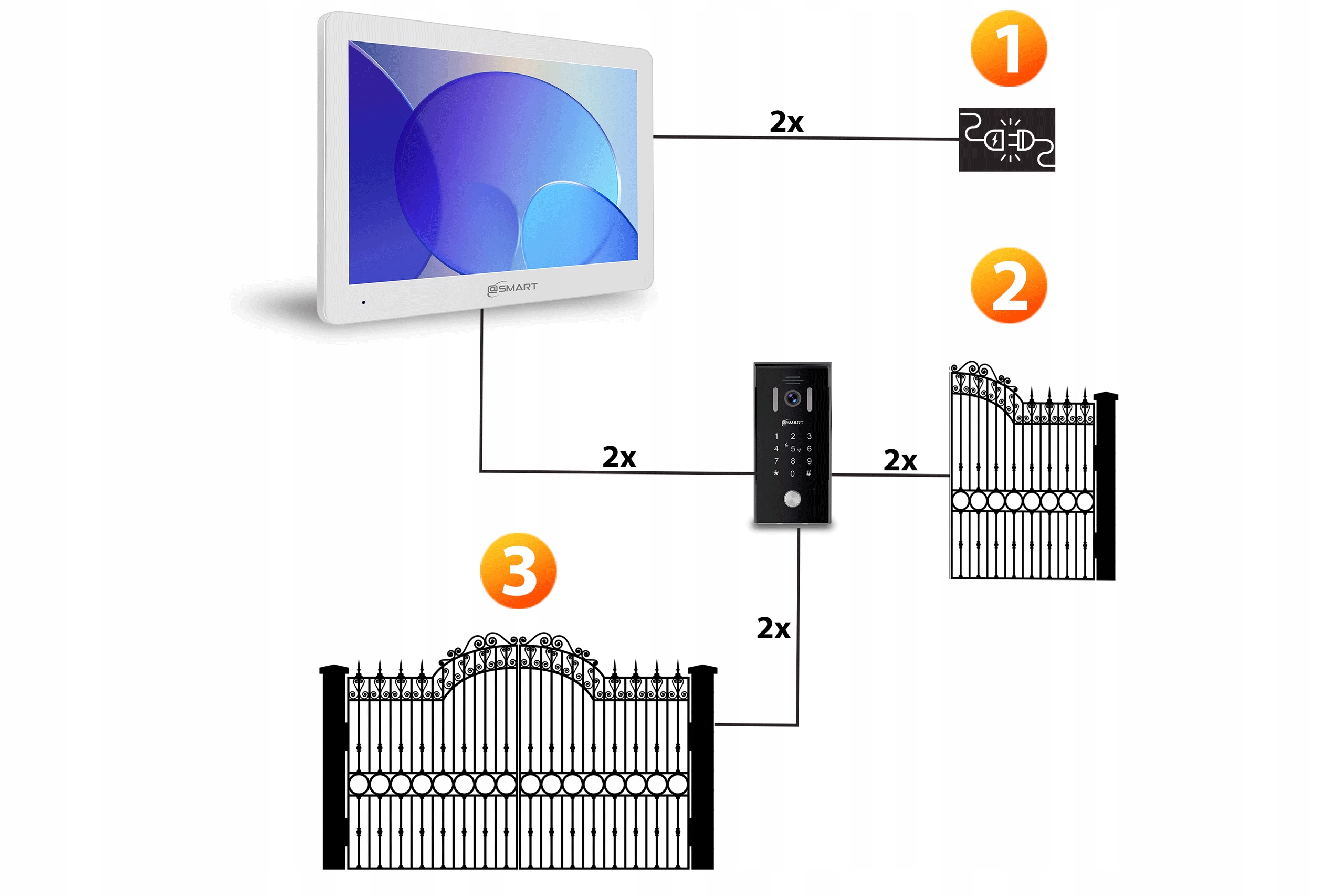 1

2x

@SMART

2

@SMART
1 2 3
4 5 6
7 8 9
* 0 #

2x

2x

3

2x