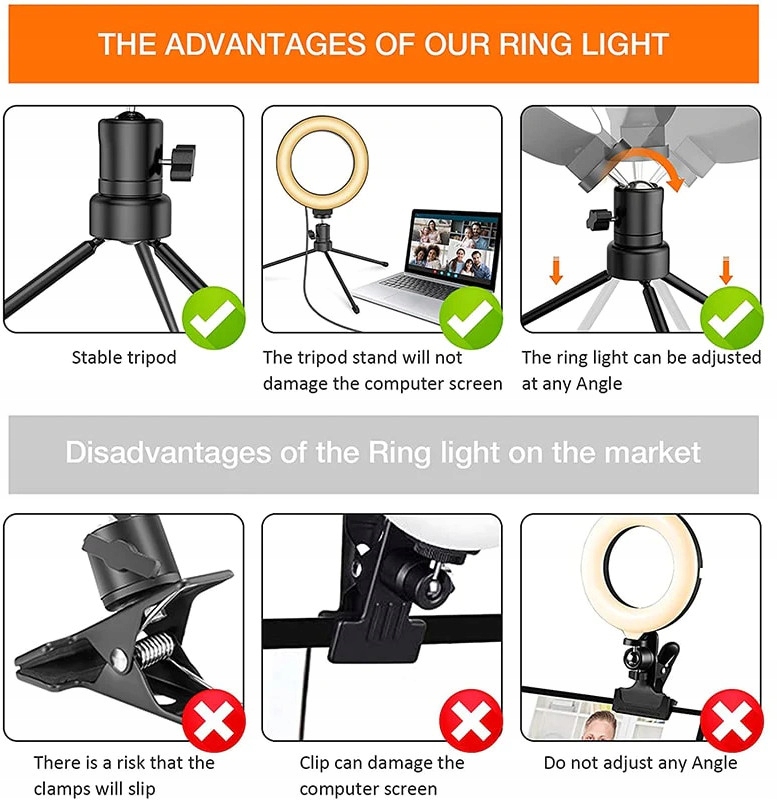 THE ADVANTAGES OF OUR RING LIGHT

Stable tripod

The tripod stand will not damage the computer screen

The ring light can be adjusted at any Angle

Disadvantages of the Ring light on the market

There is a risk that the clamps will slip

Clip can damage the computer screen

Do not adjust any Angle