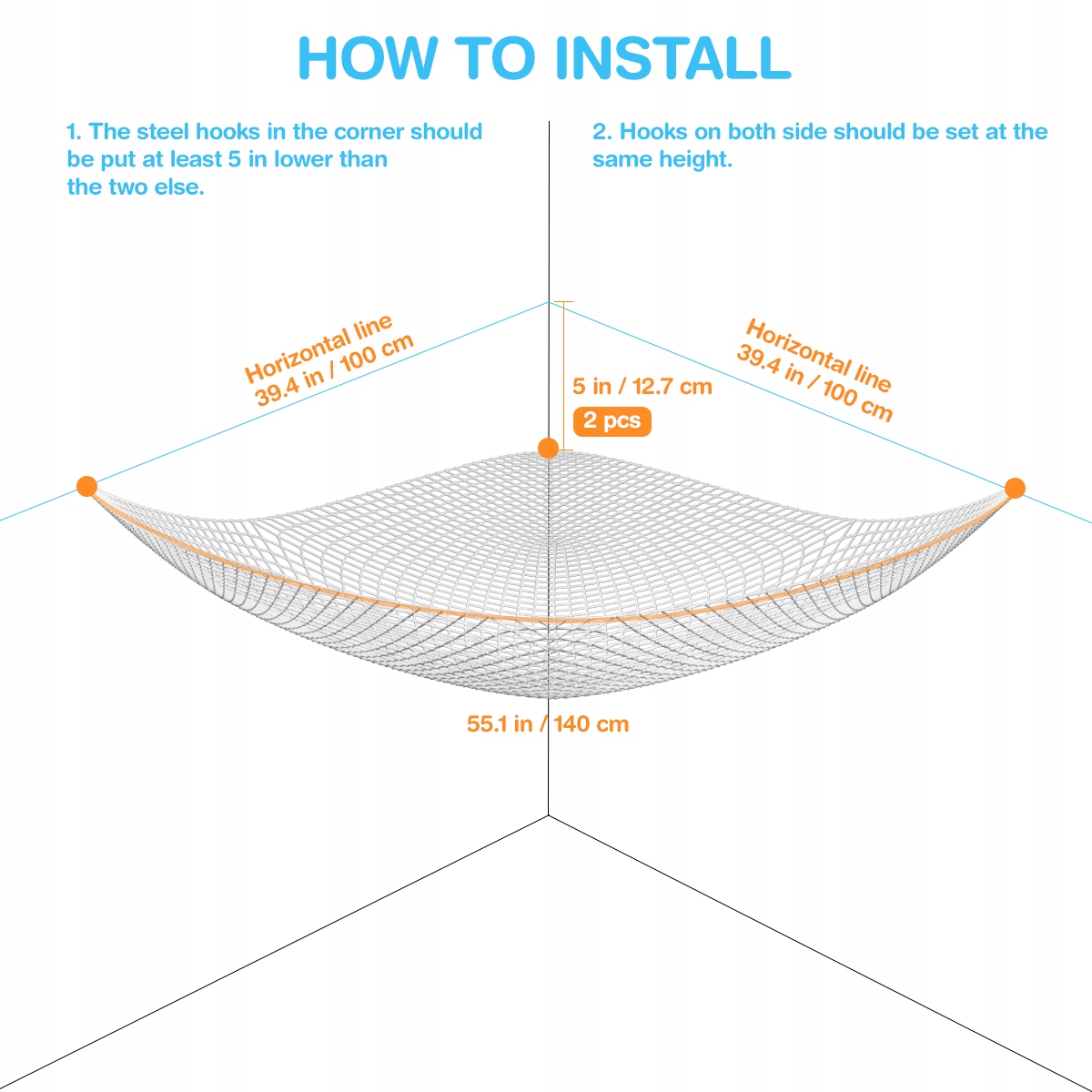 HOW TO INSTALL

1. The steel hooks in the corner should be put at least 5 in lower than the two else.

2. Hooks on both side should be set at the same height.

Horizontal line
39.4 in / 100 cm

5 in / 12.7 cm
2 pcs

Horizontal line
39.4 in / 100 cm

55.1 in / 140 cm