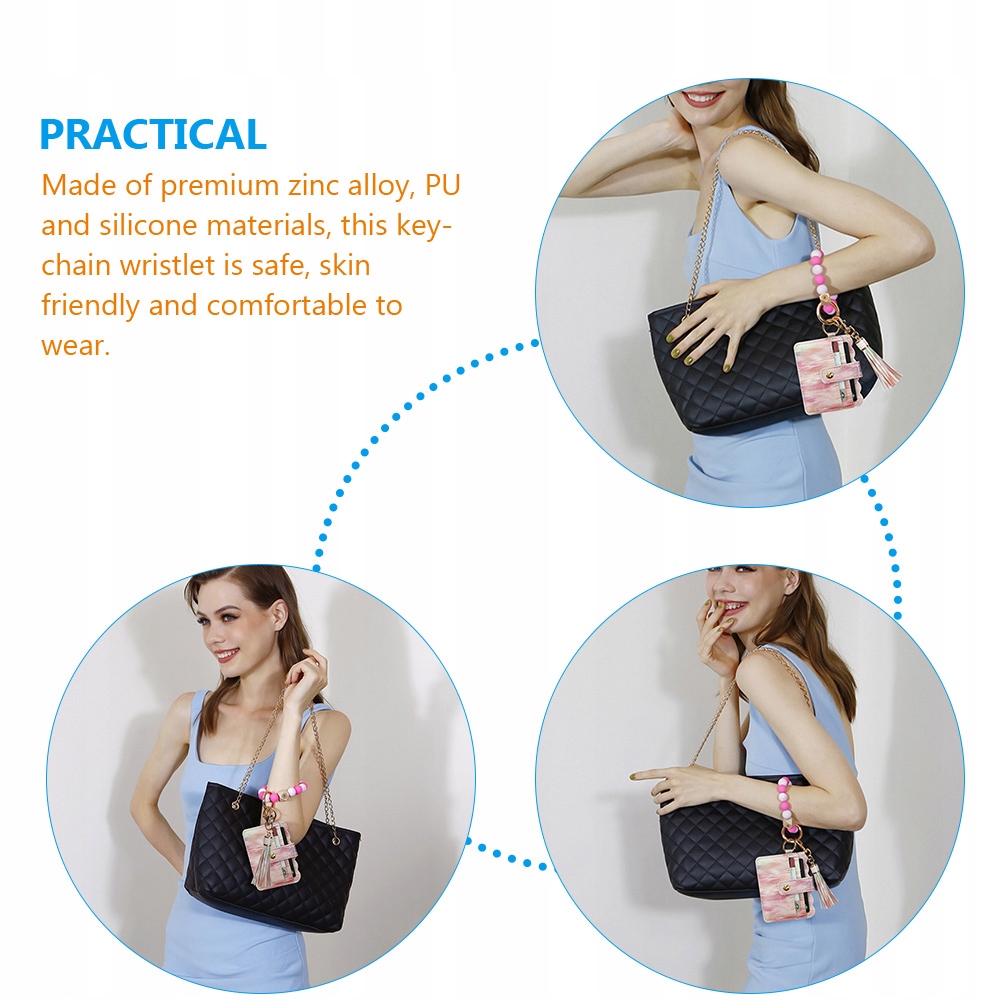 PRACTICAL

Made of premium zinc alloy, PU and silicone materials, this keychain wristlet is safe, skin friendly and comfortable to wear.