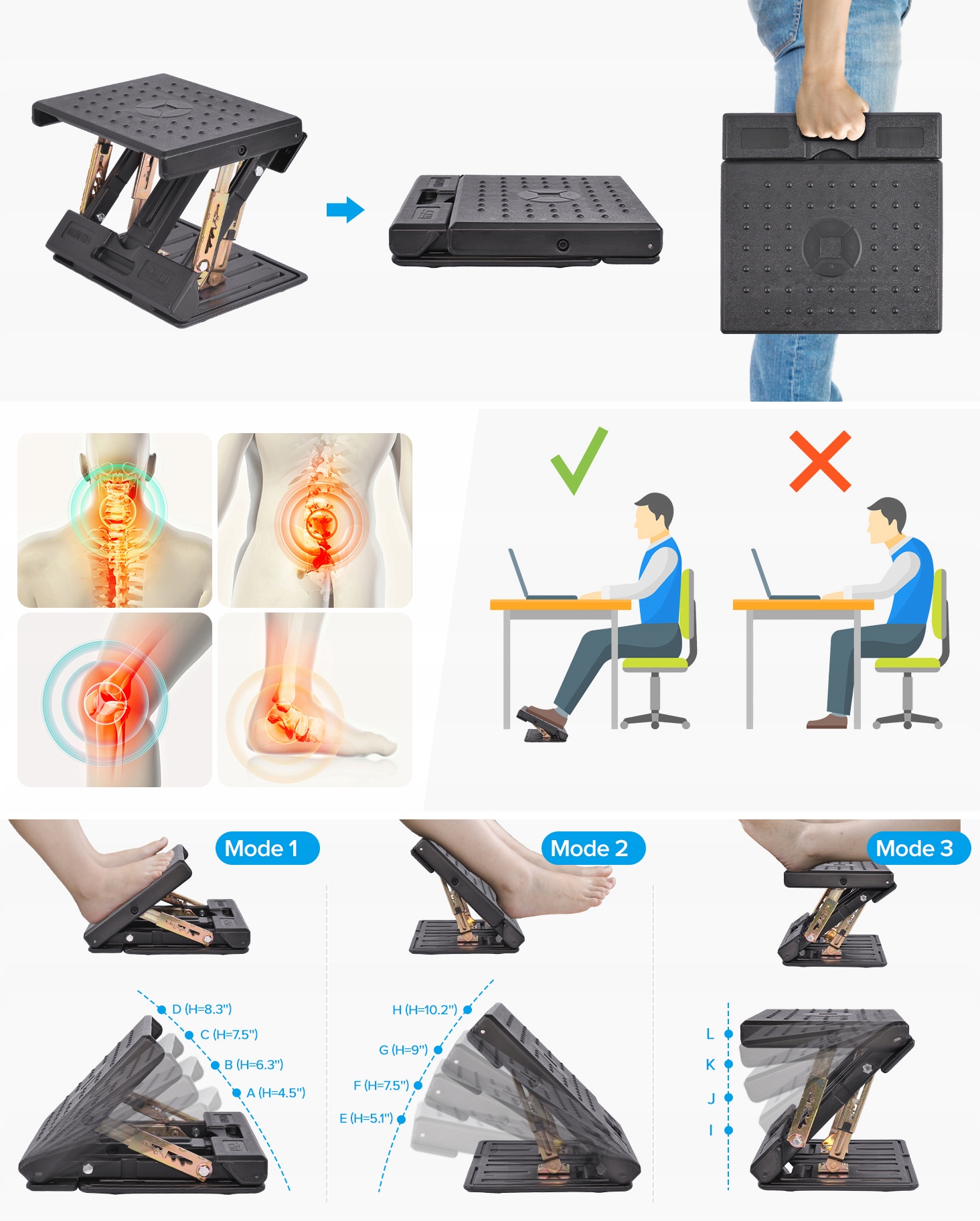 Mode 1

Mode 2

Mode 3

D (H=8.3")
C (H=7.5")
B (H=6.3")
A (H=4.5")

H (H=10.2")
G (H=9")
F (H=7.5")
E (H=5.1")

L
K
J
I