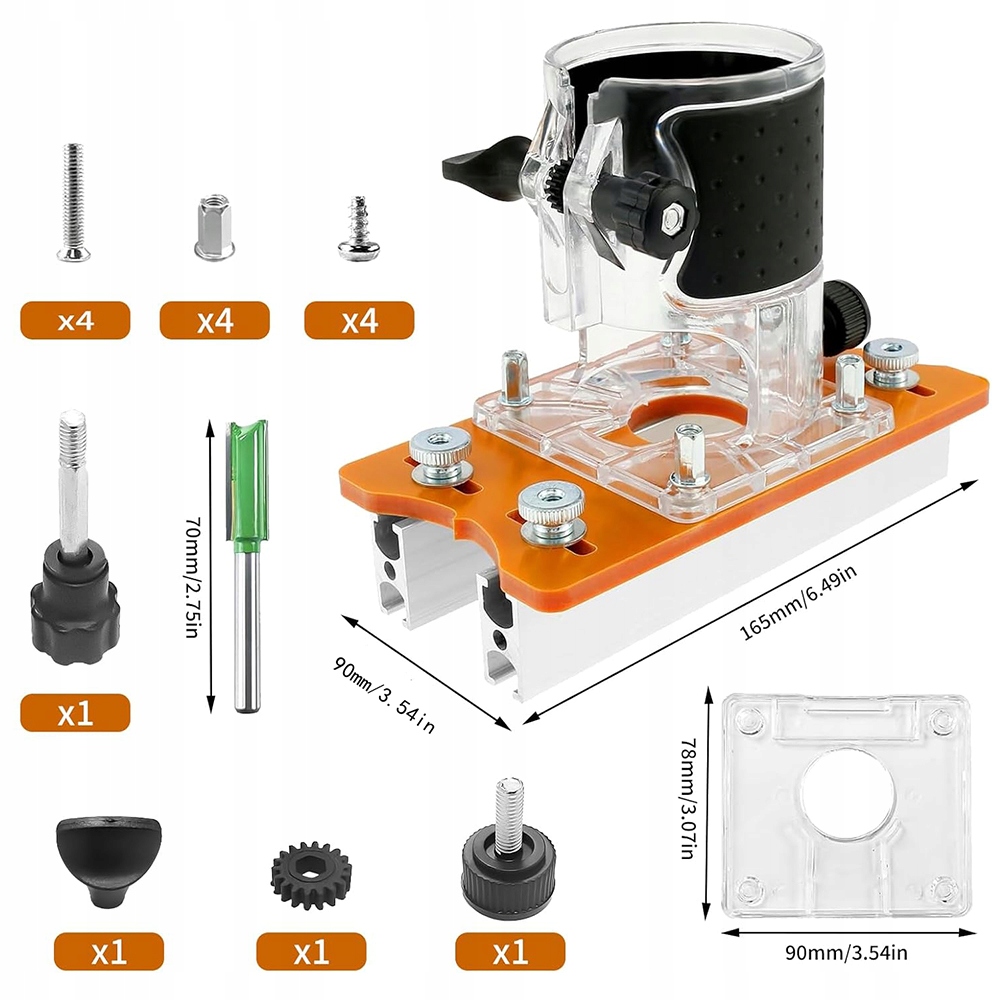 x4
x4
x4
70mm/2.75in
x1
90mm/3.54in
165mm/6.49in
78mm/3.07in
90mm/3.54in
x1
x1
x1