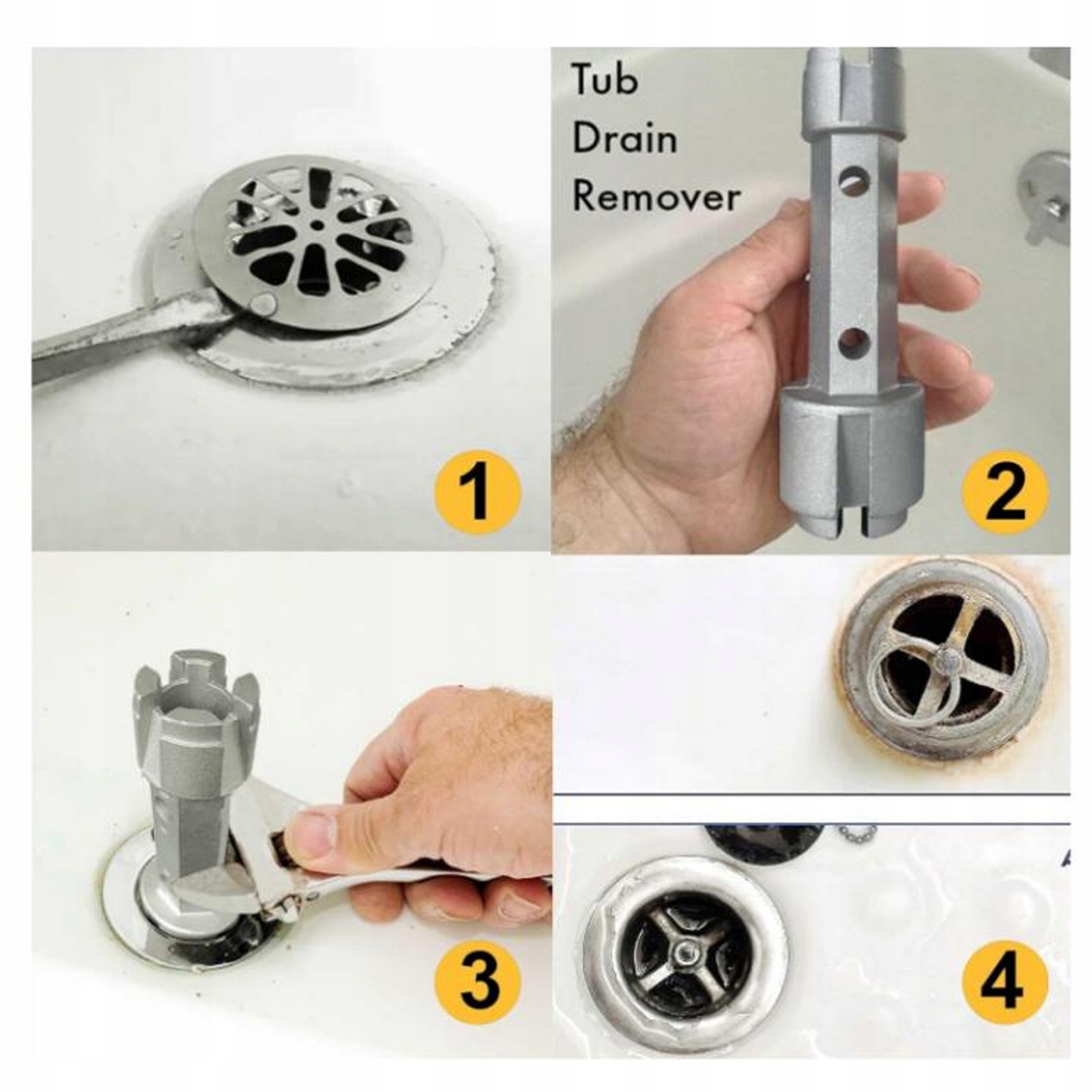 1

Tub Drain Remover

2

3

4