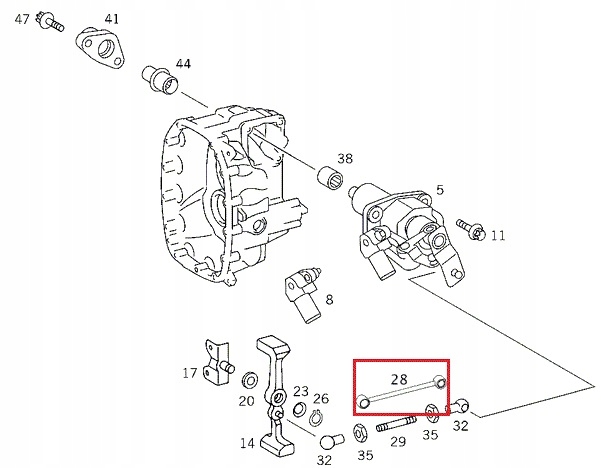 47
41
44
38
5
11
8
17
20
23
26
28
14
32
35
29
35
32