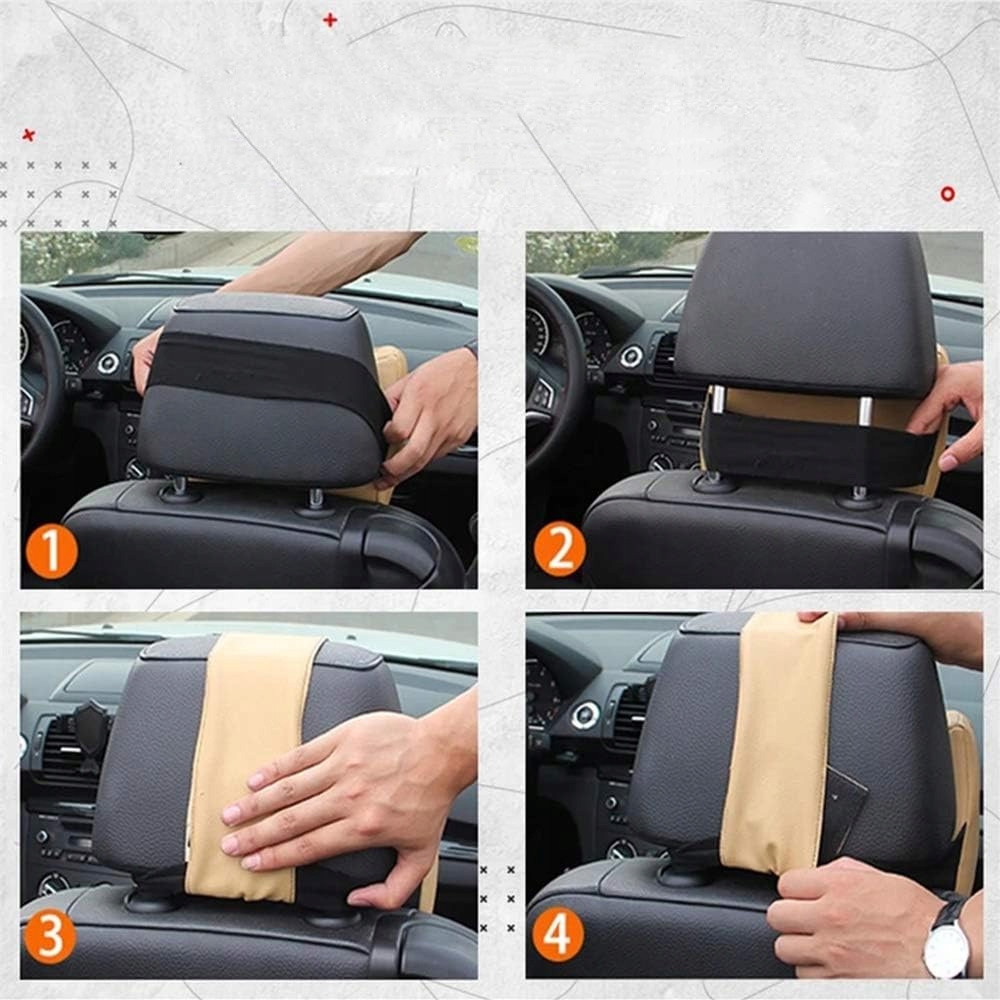 1
2
3
4