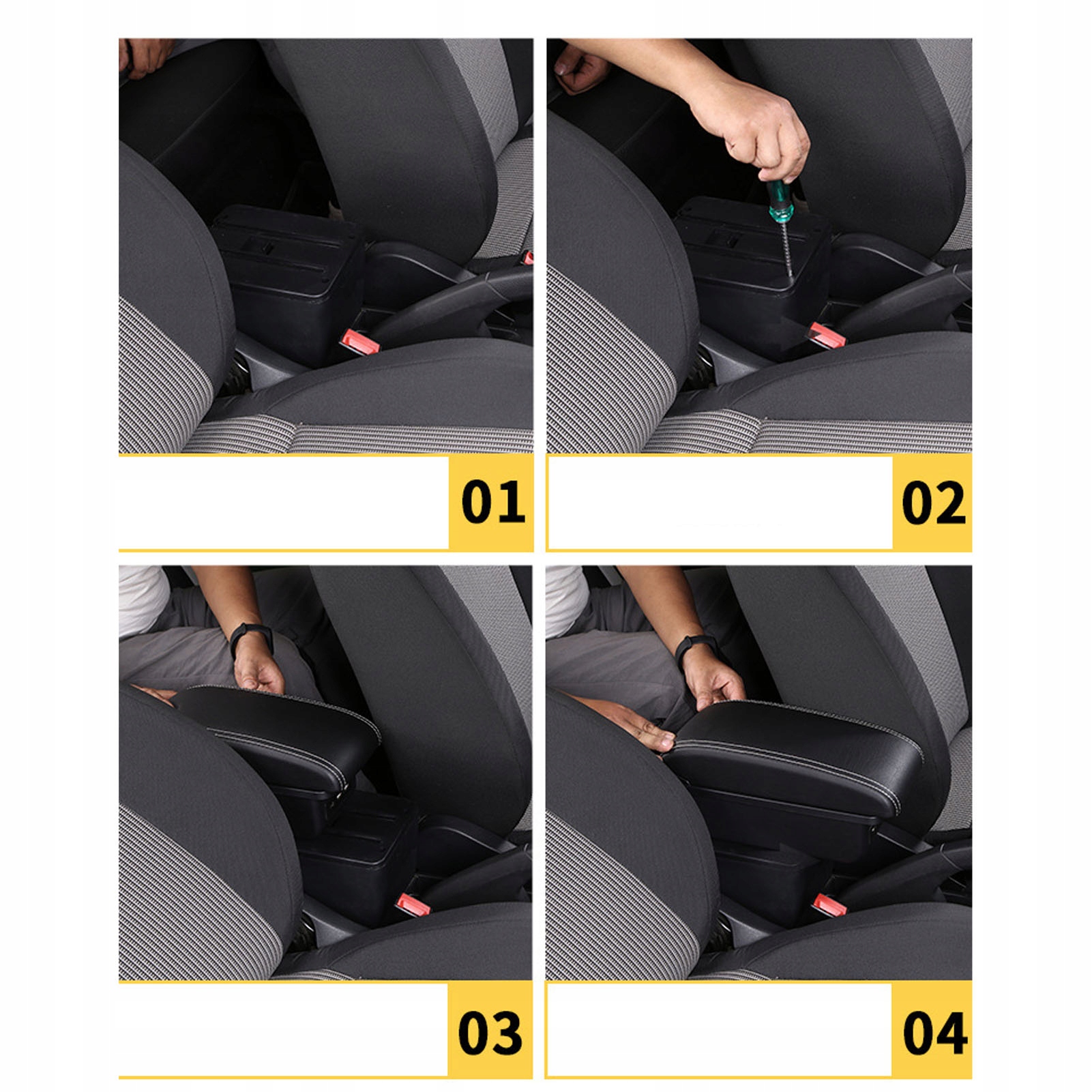 01

02

03

04