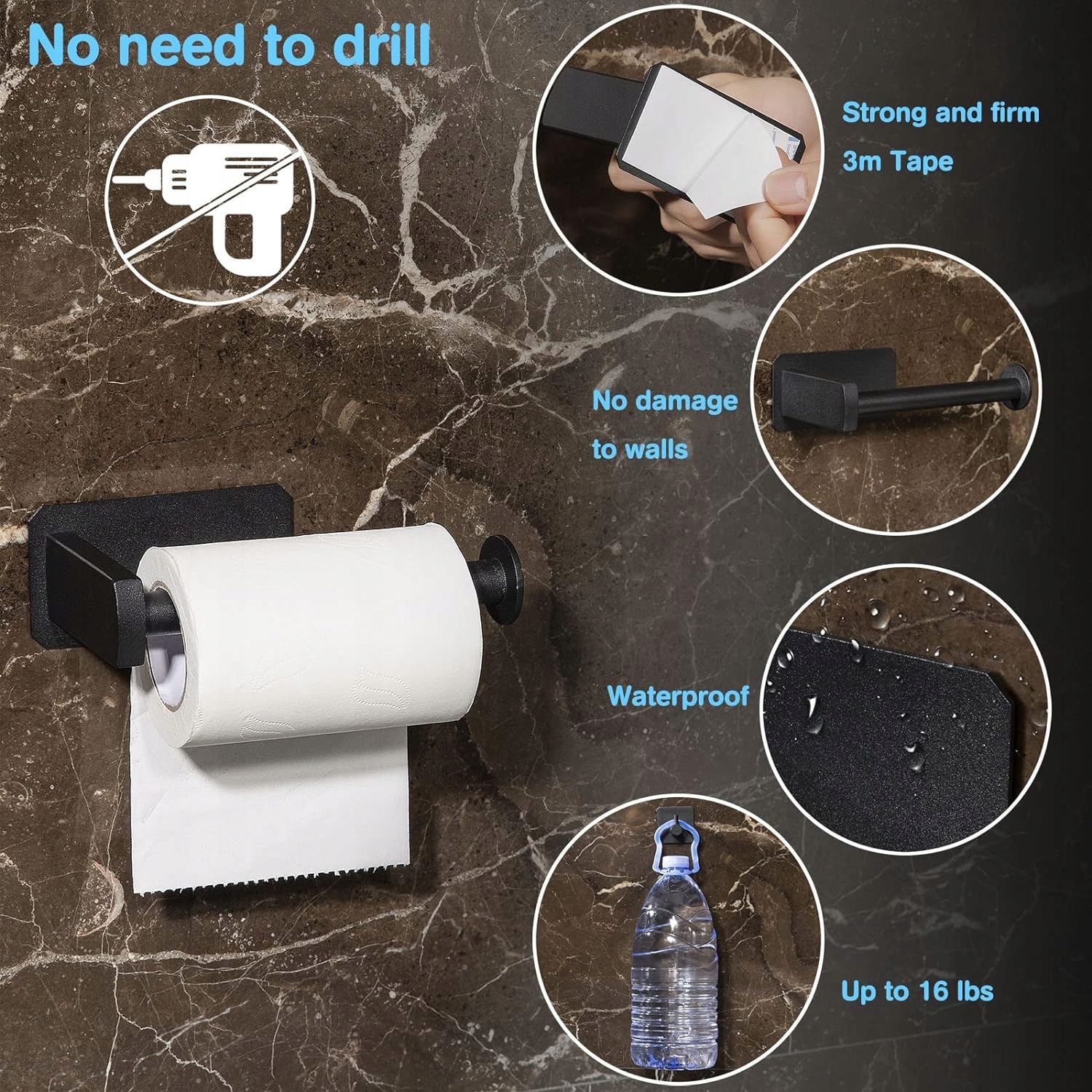 No need to drill

Strong and firm 3m Tape

No damage to walls

Waterproof

Up to 16 lbs