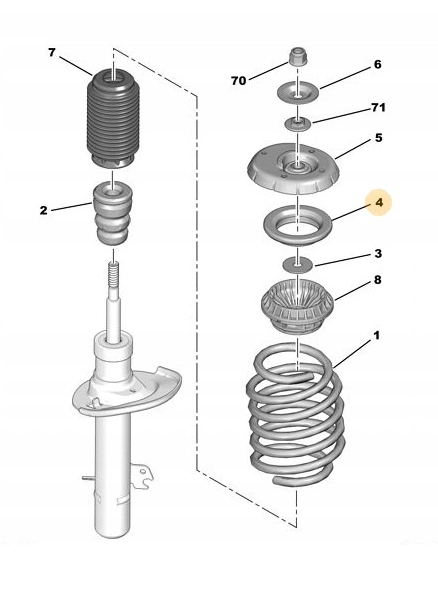 7
2
70
6
71
5
4
3
8
1