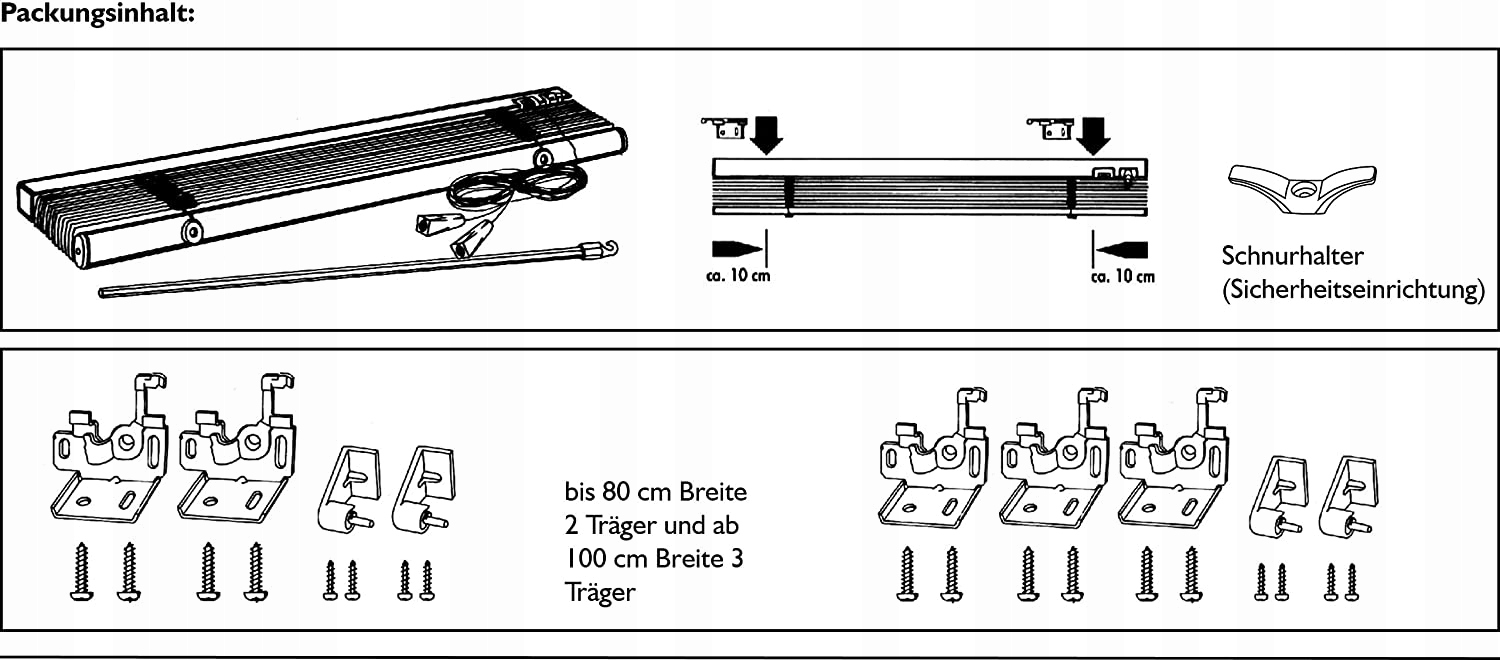 Packungsinhalt:

ca. 10 cm

ca. 10 cm

Schnurhalter
(Sicherheitseinrichtung)

bis 80 cm Breite 2 Träger und ab 100 cm Breite 3 Träger