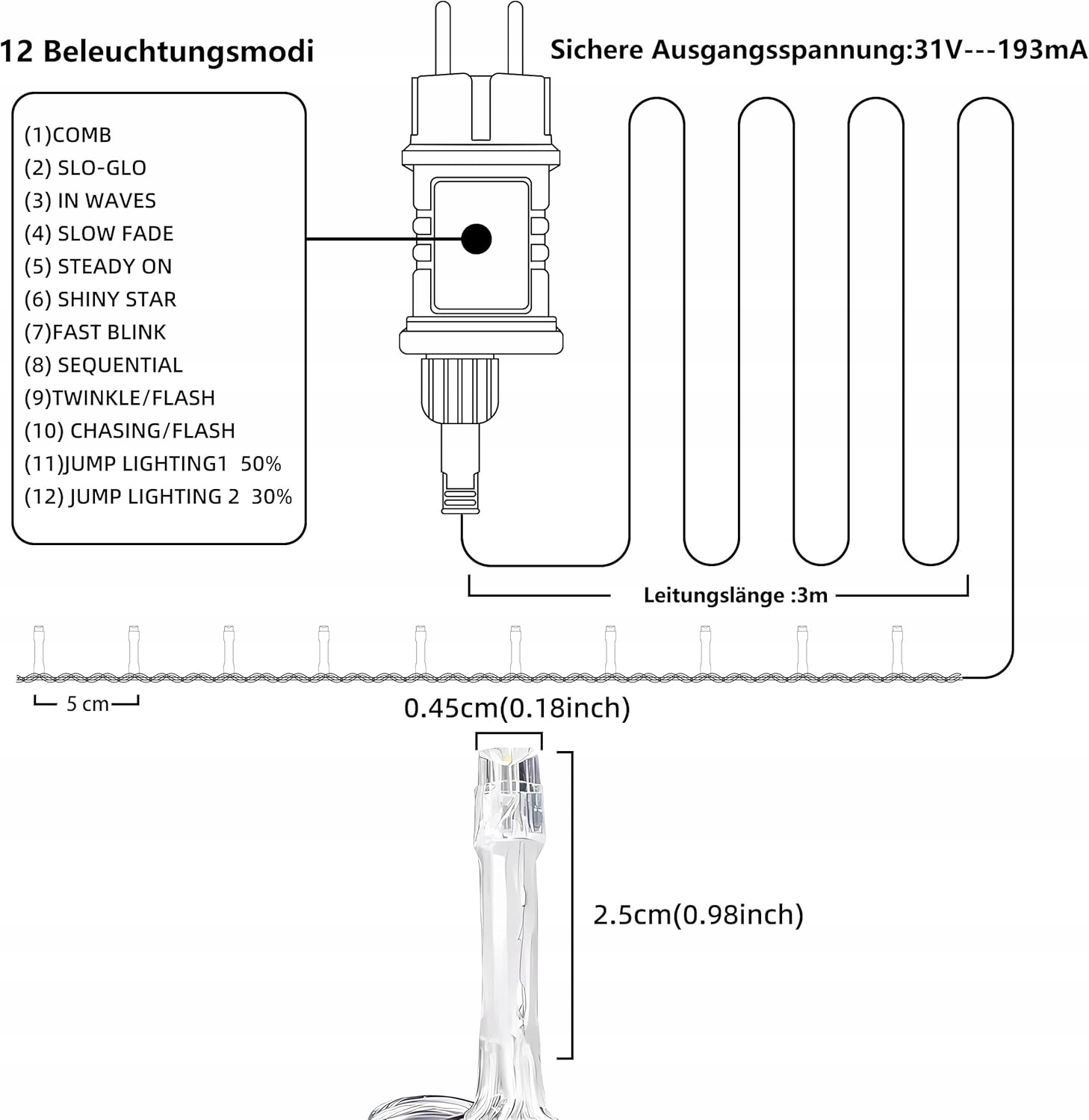 12 Beleuchtungsmodi

Sichere Ausgangsspannung:31V---193mA

(1)COMB
(2) SLO-GLO
(3) IN WAVES
(4) SLOW FADE
(5) STEADY ON
(6) SHINY STAR
(7)FAST BLINK
(8) SEQUENTIAL
(9)TWINKLE/FLASH
(10) CHASING/FLASH
(11)JUMP LIGHTING1 50%
(12) JUMP LIGHTING 2 30%

Leitungslänge :3m

5 cm

0.45cm(0.18inch)

2.5cm(0.98inch)