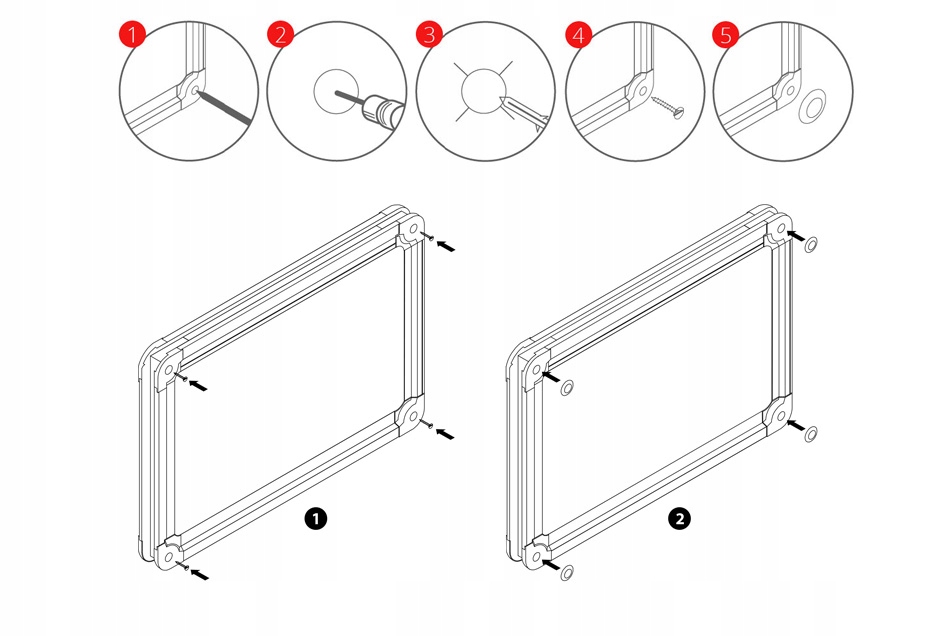 1
2
3
4
5
1
2