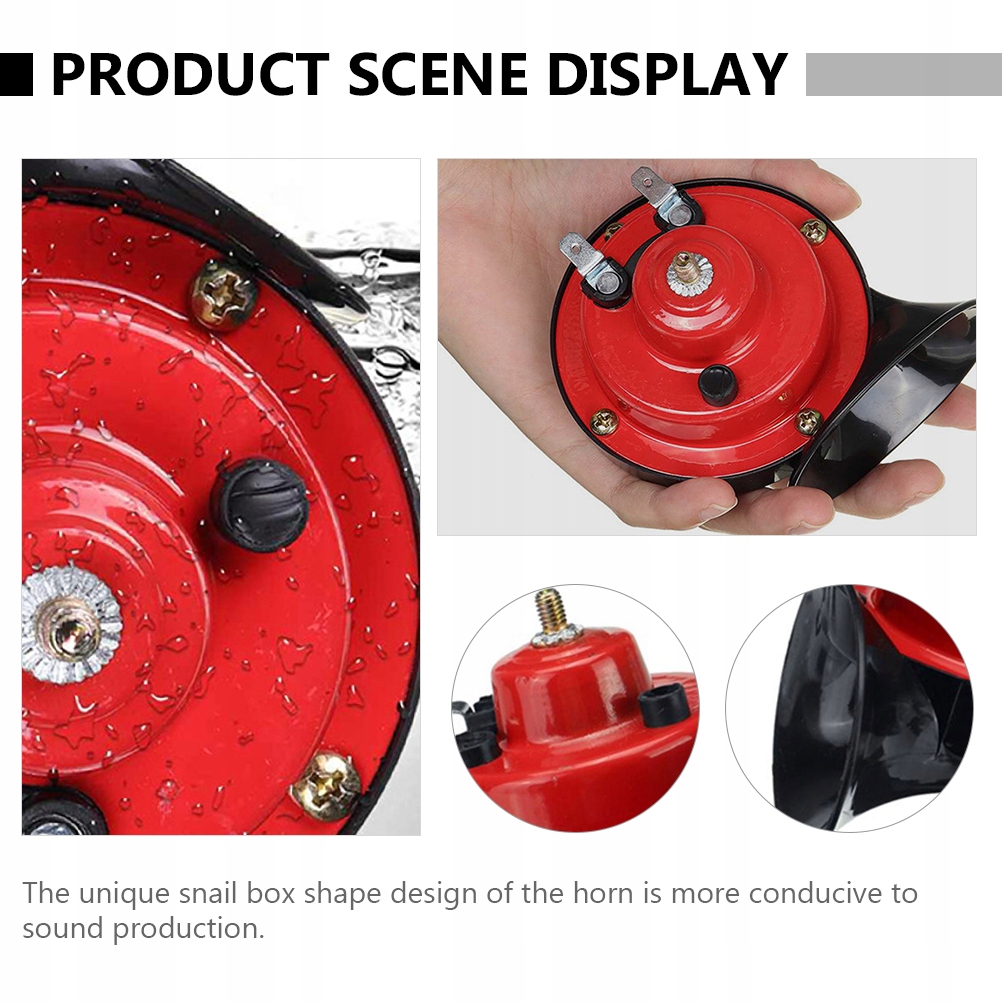 PRODUCT SCENE DISPLAY

The unique snail box shape design of the horn is more conducive to sound production.