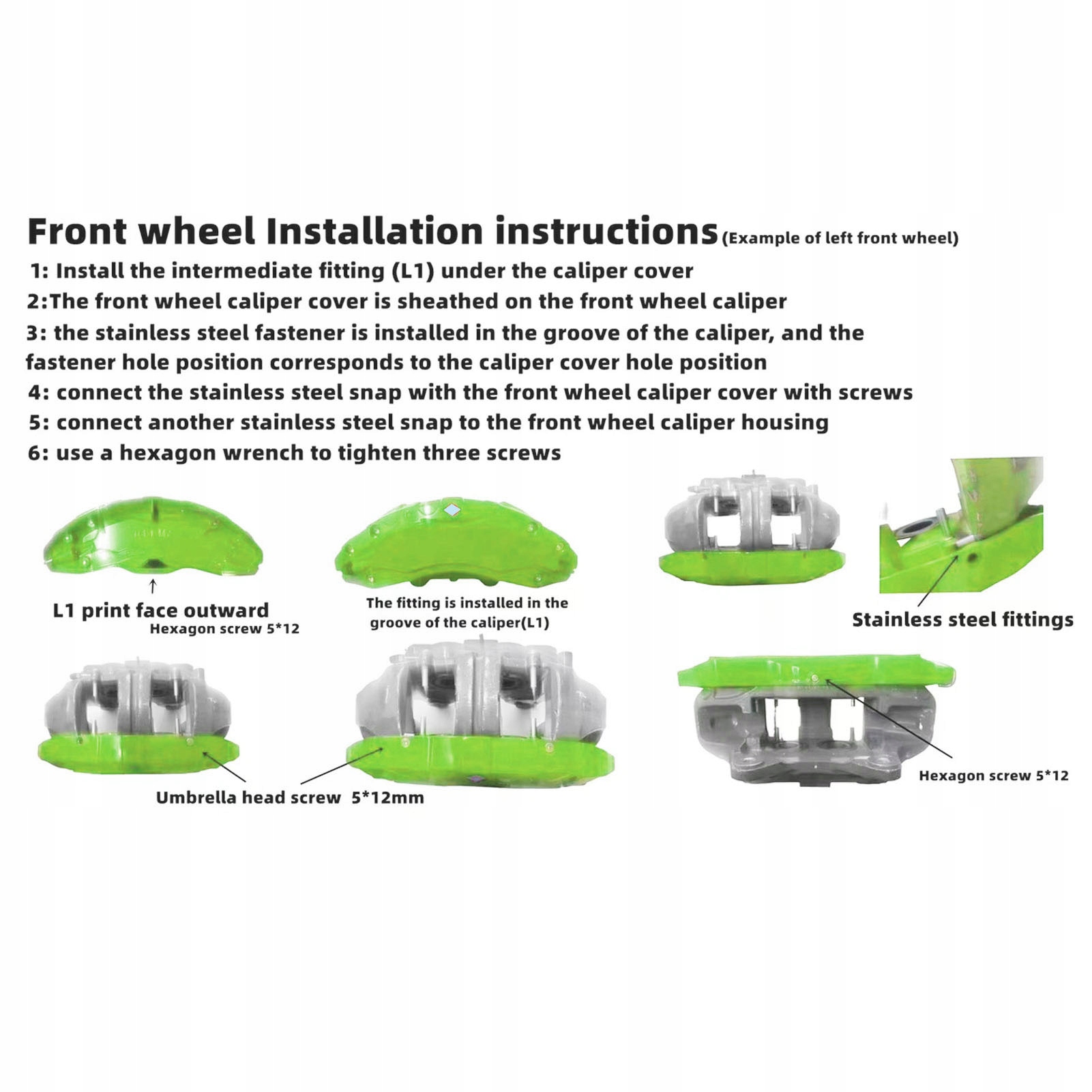 Front wheel Installation instructions (Example of left front wheel)

1: Install the intermediate fitting (L1) under the caliper cover

2:The front wheel caliper cover is sheathed on the front wheel caliper

3: the stainless steel fastener is installed in the groove of the caliper, and the fastener hole position corresponds to the caliper cover hole position

4: connect the stainless steel snap with the front wheel caliper cover with screws

5: connect another stainless steel snap to the front wheel caliper housing

6: use a hexagon wrench to tighten three screws

L1 print face outward

Hexagon screw 5*12

The fitting is installed in the groove of the caliper(L1)

Stainless steel fittings

Umbrella head screw 5*12mm

Hexagon screw 5*12