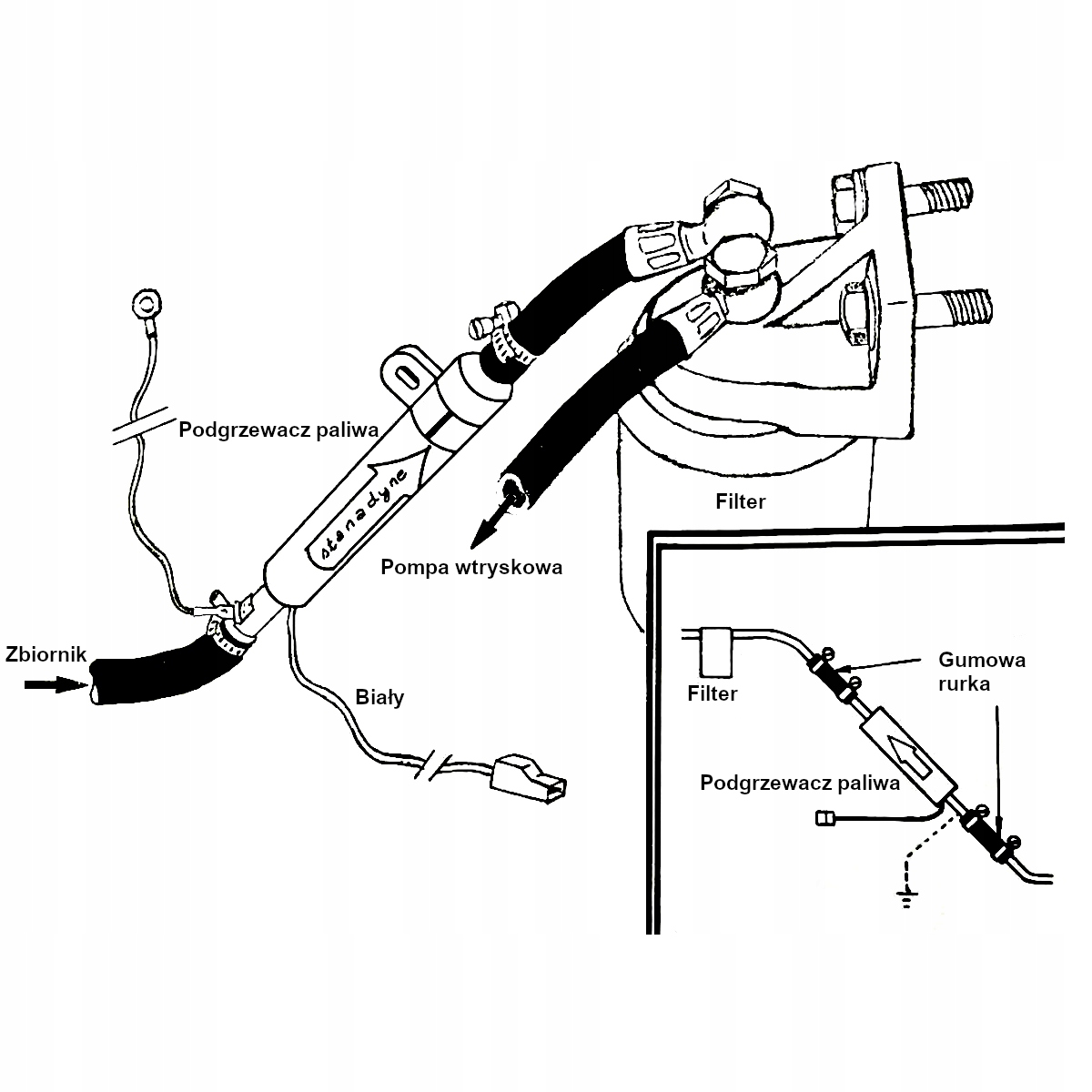 Podgrzewacz paliwa

stanadyne

Filter

Pompa wtryskowa

Zbiornik

Biały

Filter

Gumowa rurka

Podgrzewacz paliwa