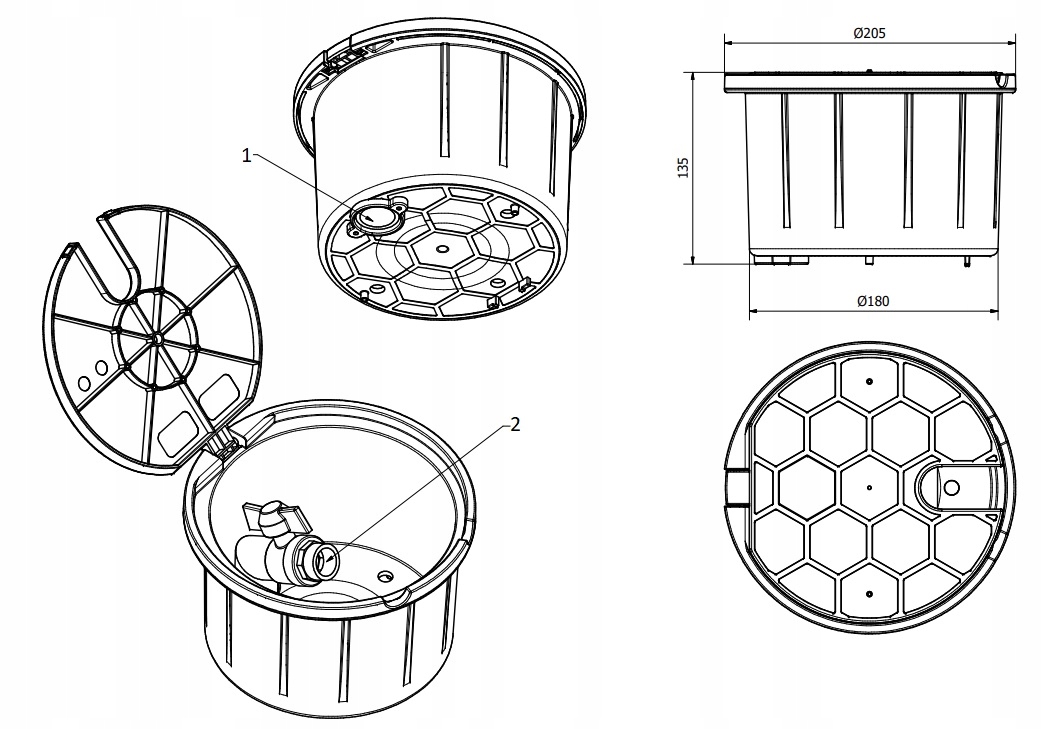 1

2

Ø205

135

Ø180