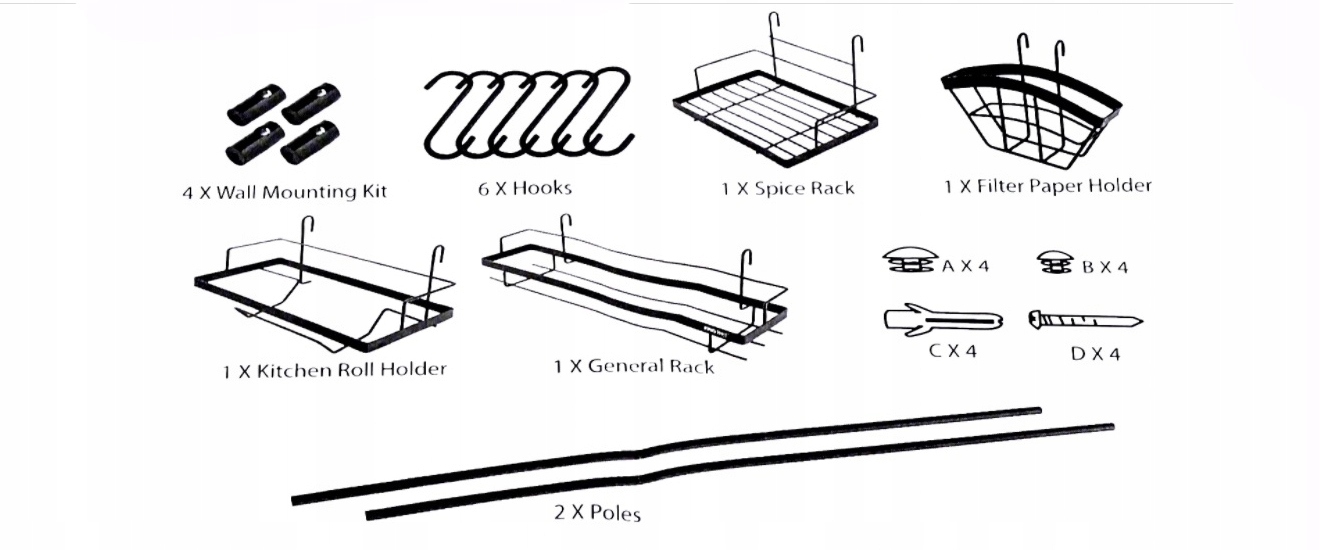 4 X Wall Mounting Kit

6 X Hooks

1 X Spice Rack

1 X Filter Paper Holder

1 X Kitchen Roll Holder

1 X General Rack

A X 4

B X 4

C X 4

D X 4

2 X Poles