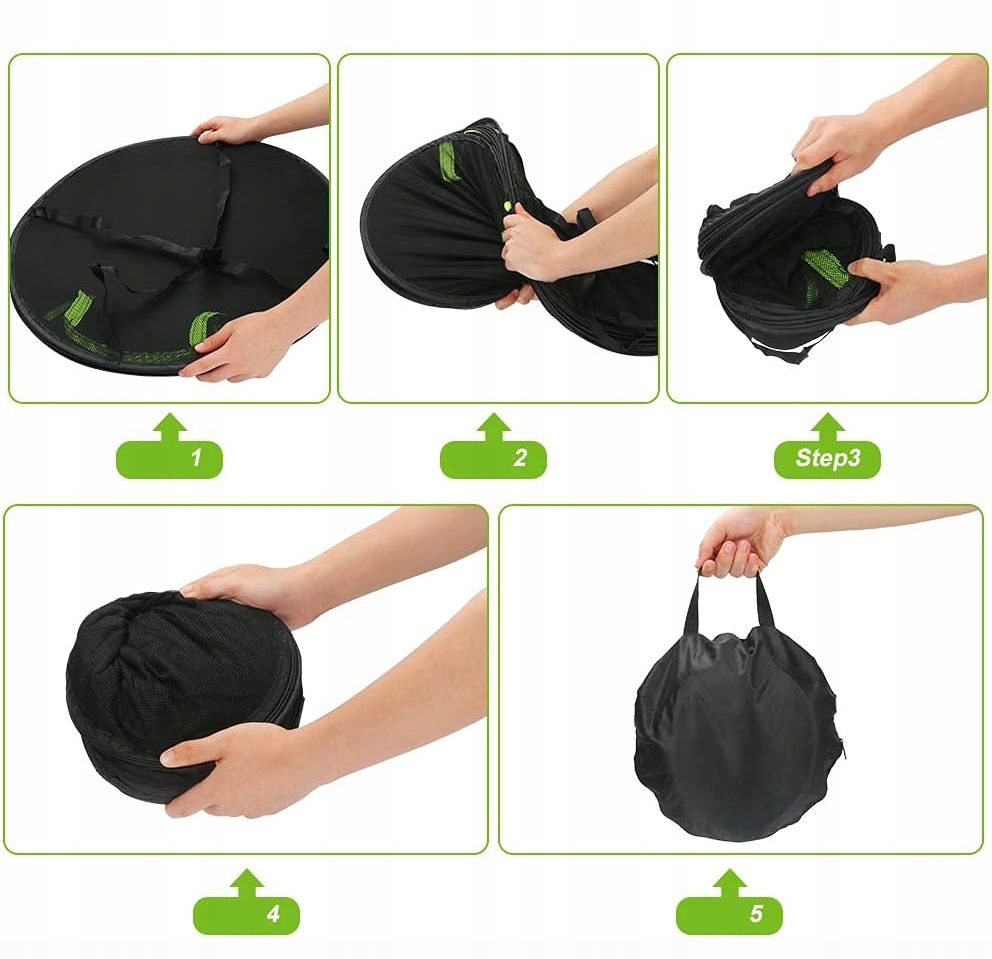 1

2

Step3

4

5