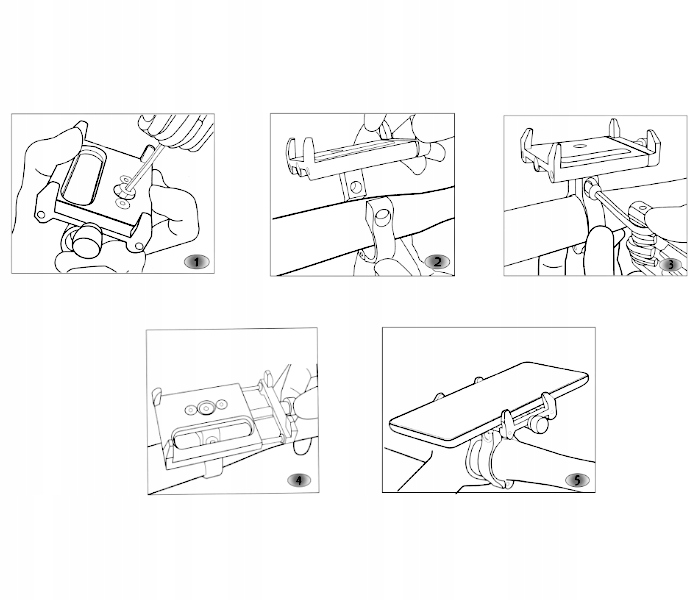 1

2

3

4

5