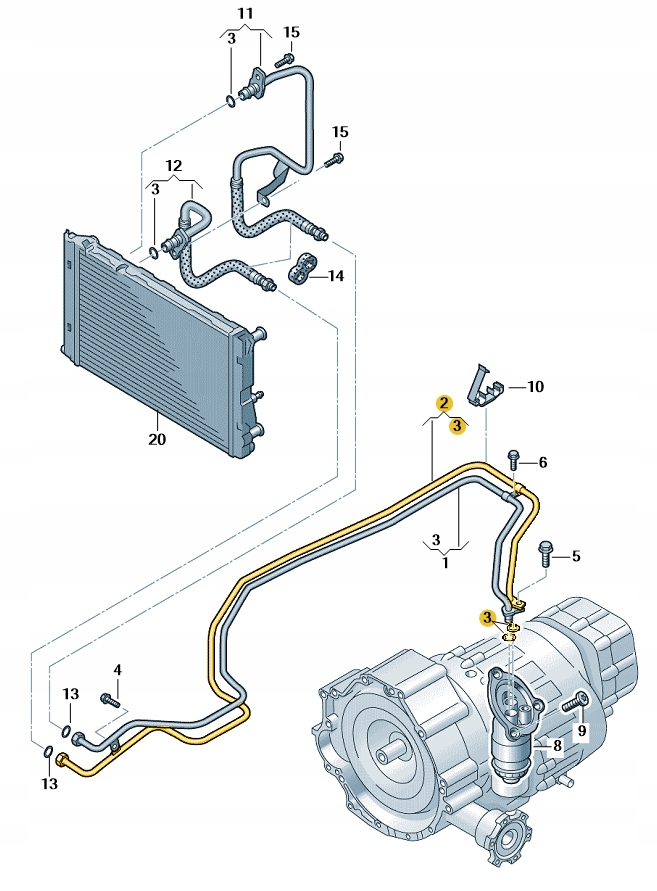 11
3
15
15
12
3
14
20
10
2
3
6
3
1
5
3
4
13
13
9
8