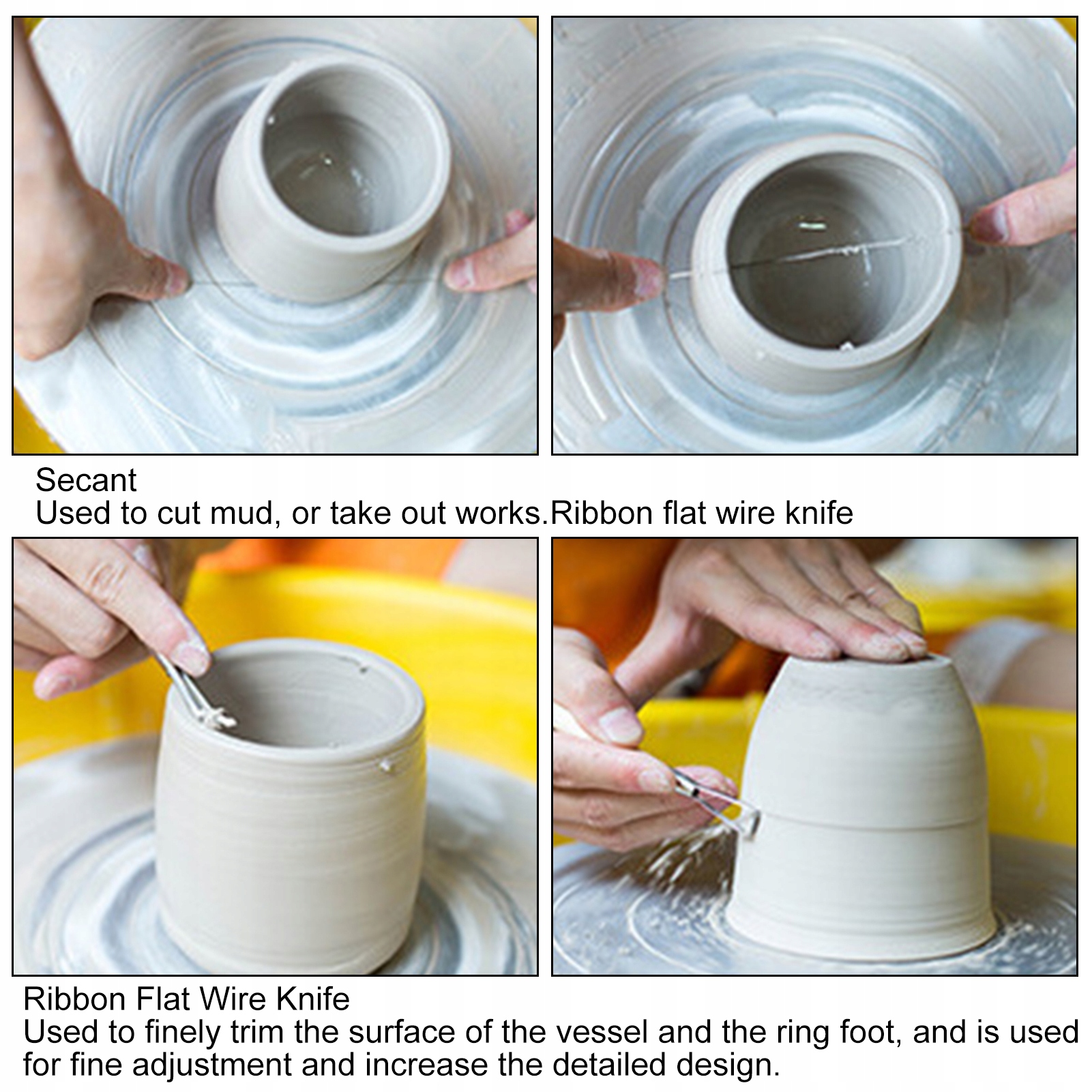 Secant
Used to cut mud, or take out works.Ribbon flat wire knife

Ribbon Flat Wire Knife
Used to finely trim the surface of the vessel and the ring foot, and is used for fine adjustment and increase the detailed design.