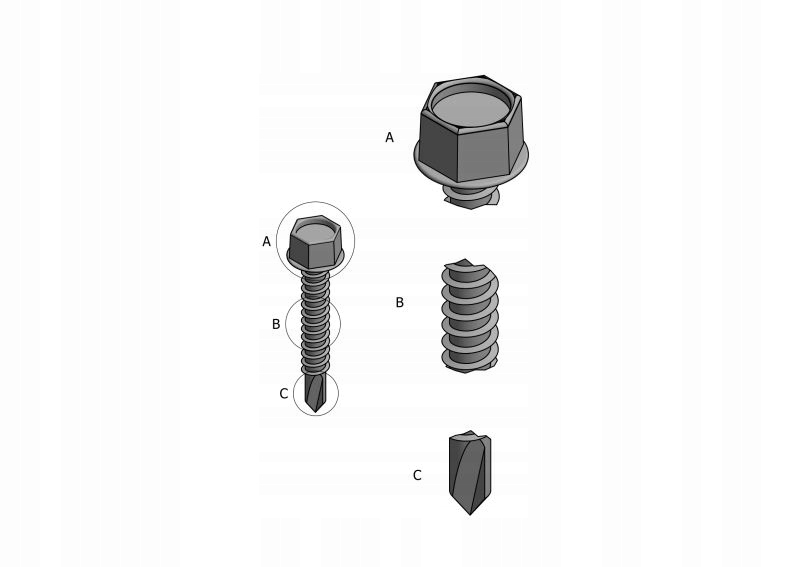 A

A

B

B

C

C