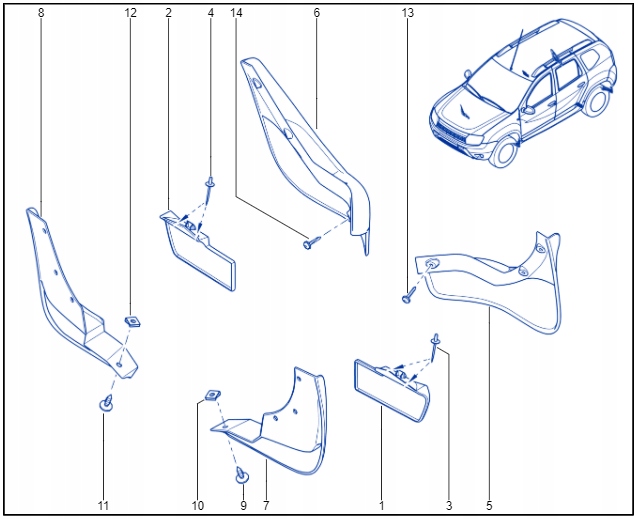 8
12
2
4
14
6
13
11
10
9
7
1
3
5