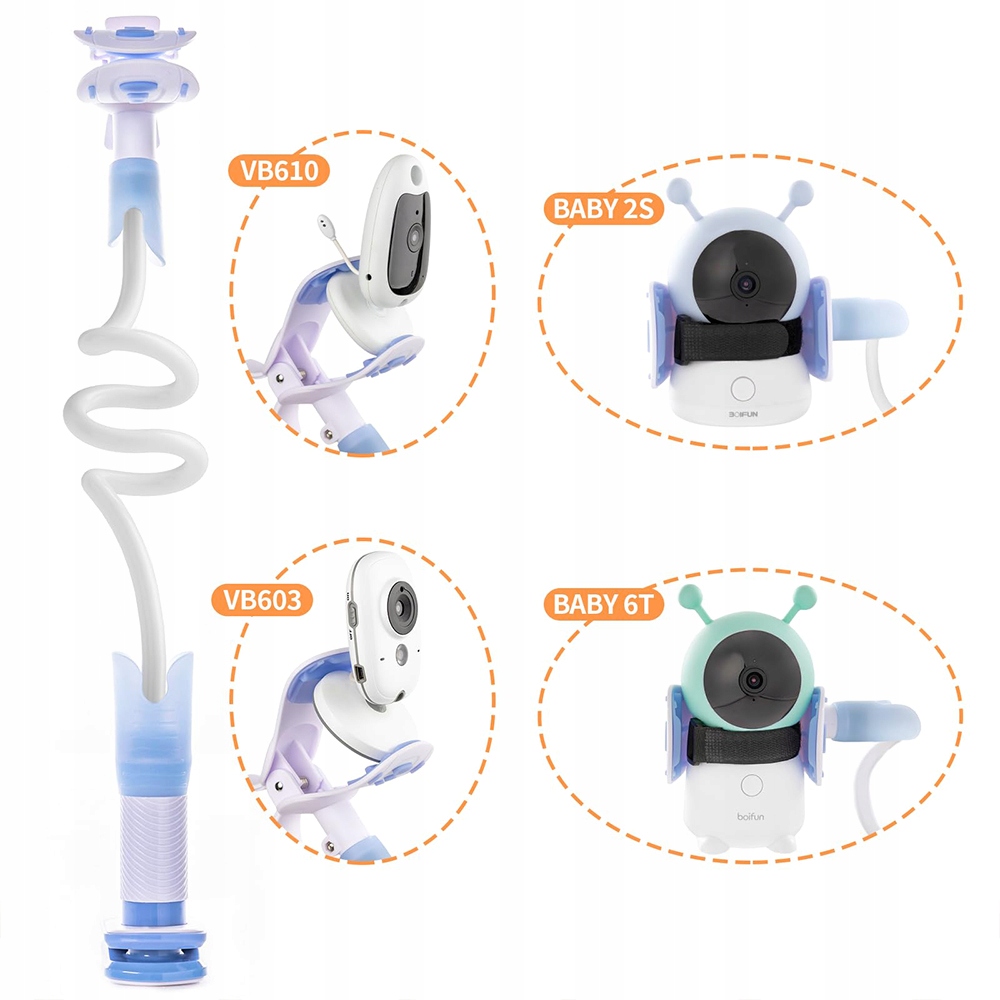 VB610

BABY 2S

BOIFUN

VB603

BABY 6T

boifun