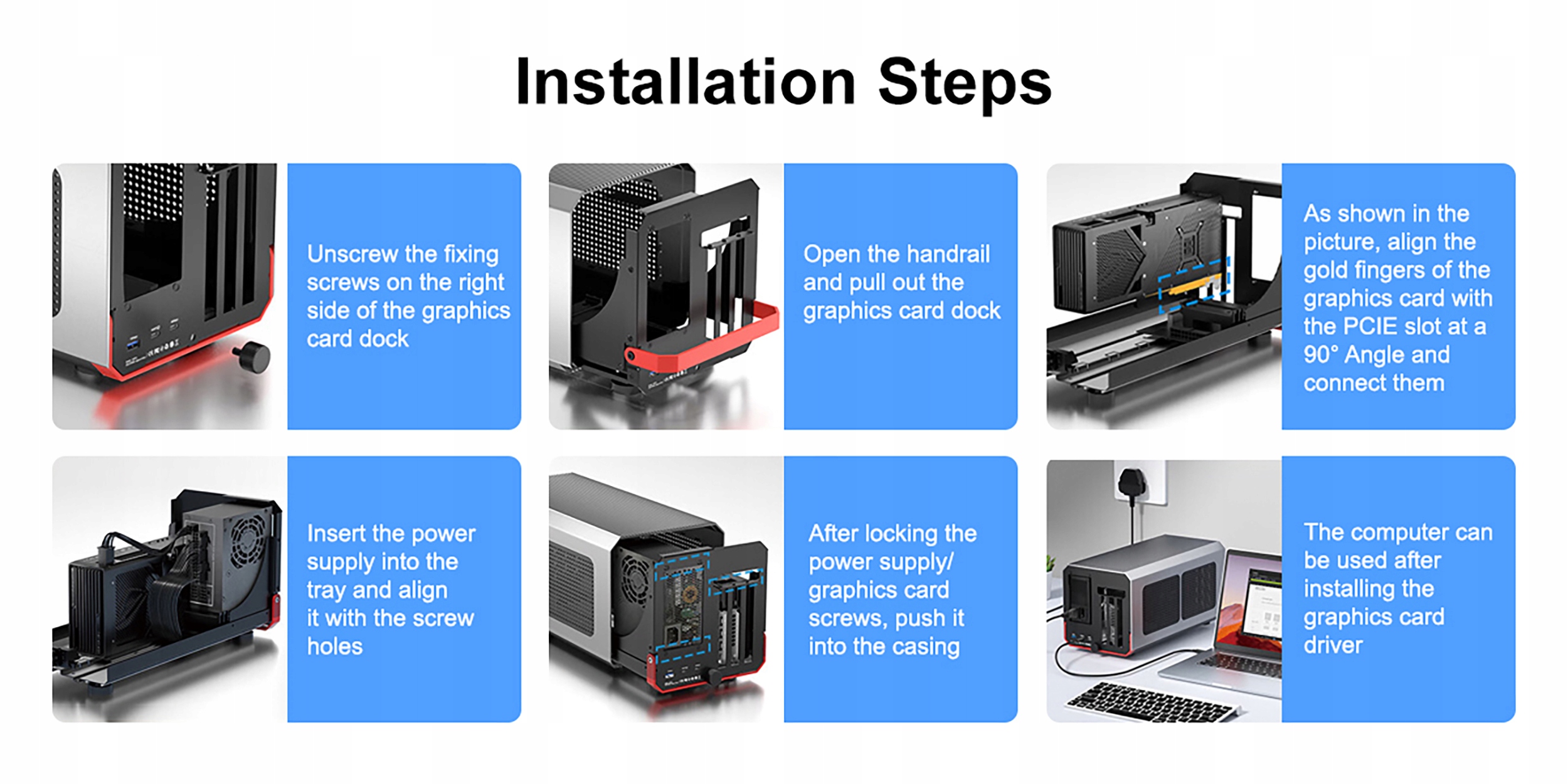 Installation Steps

Unscrew the fixing screws on the right side of the graphics card dock

Open the handrail and pull out the graphics card dock

As shown in the picture, align the gold fingers of the graphics card with the PCIE slot at a 90° Angle and connect them

Insert the power supply into the tray and align it with the screw holes

After locking the power supply/ graphics card screws, push it into the casing

The computer can be used after installing the graphics card driver