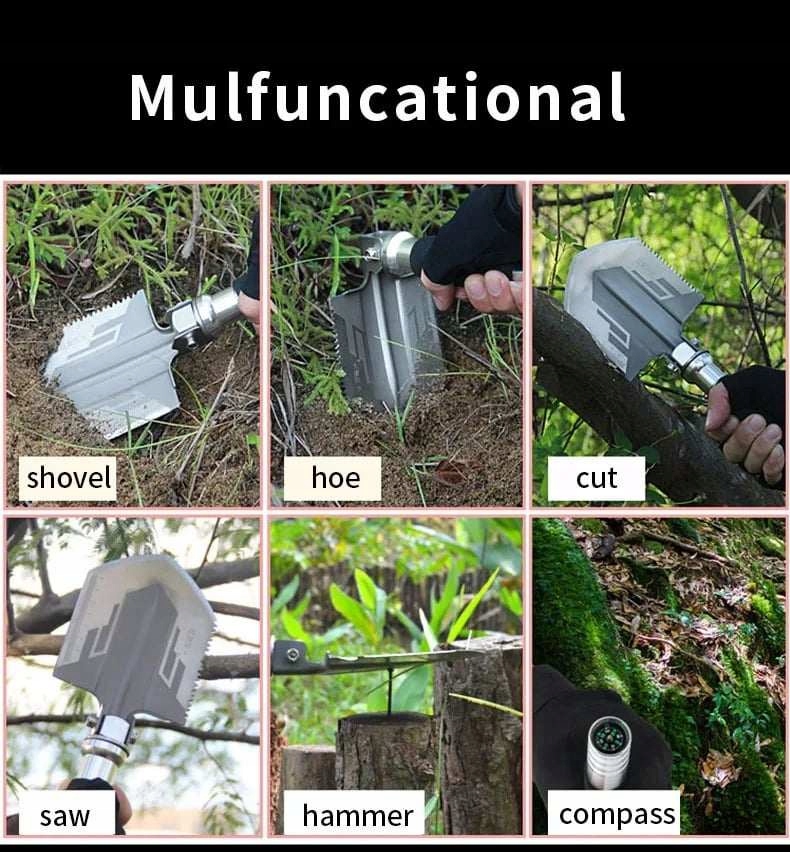 Mulfuncational

shovel

hoe

cut

saw

hammer

compass