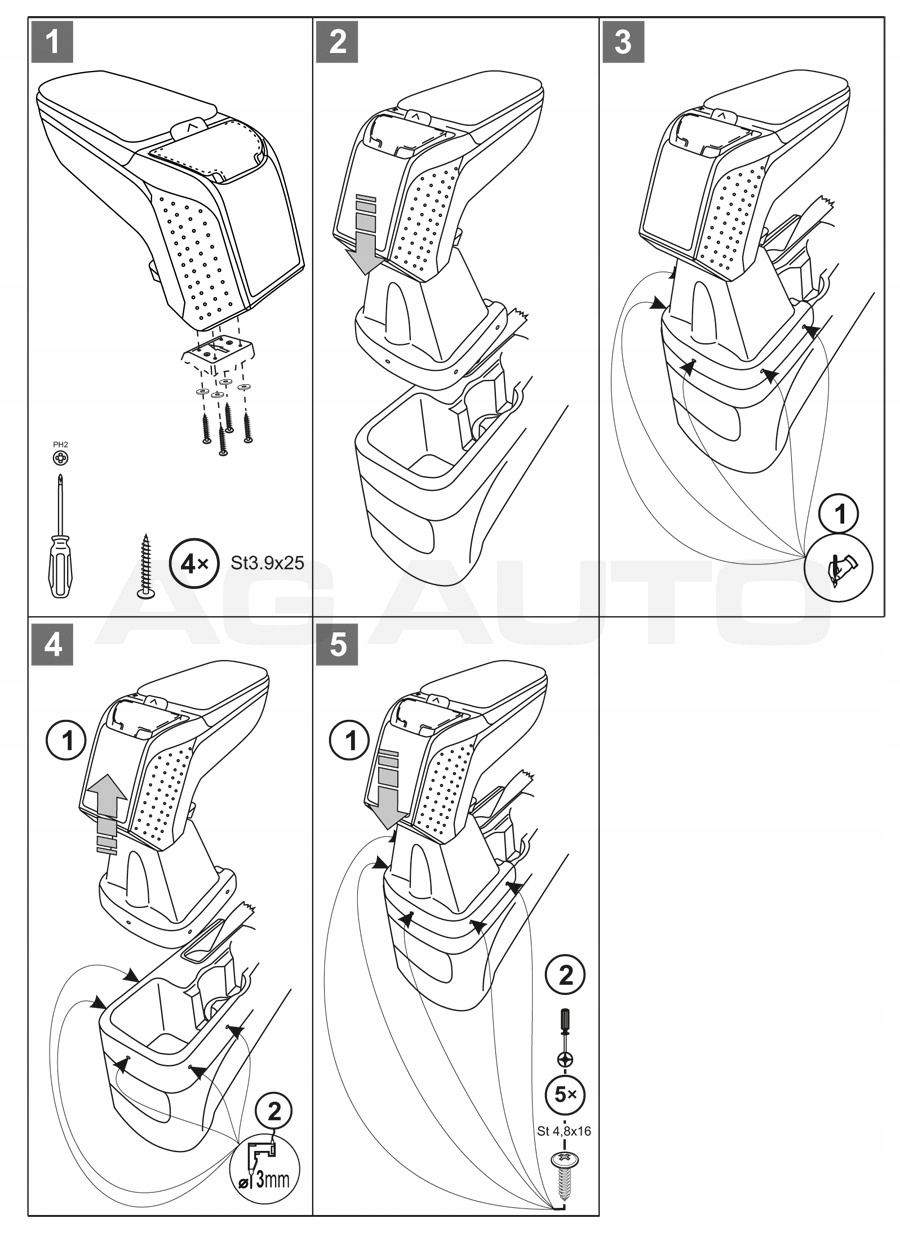 1

PH2

4× St3.9x25

2

3

1

AG AUTO

4

1

2

⌀3mm

5

1

2

5×

St 4,8x16