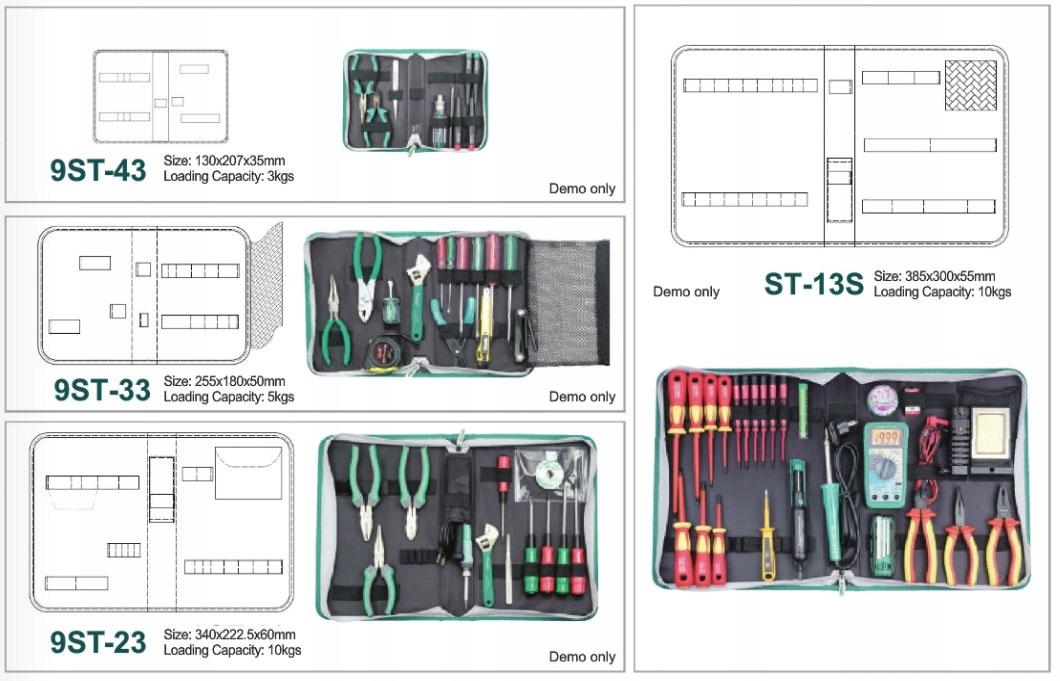 9ST-43 Size: 130x207x35mm
Loading Capacity: 3kgs

Demo only

9ST-33 Size: 255x180x50mm
Loading Capacity: 5kgs

Demo only

9ST-23 Size: 340x222.5x60mm
Loading Capacity: 10kgs

Demo only

Demo only

ST-13S Size: 385x300x55mm
Loading Capacity: 10kgs

1999